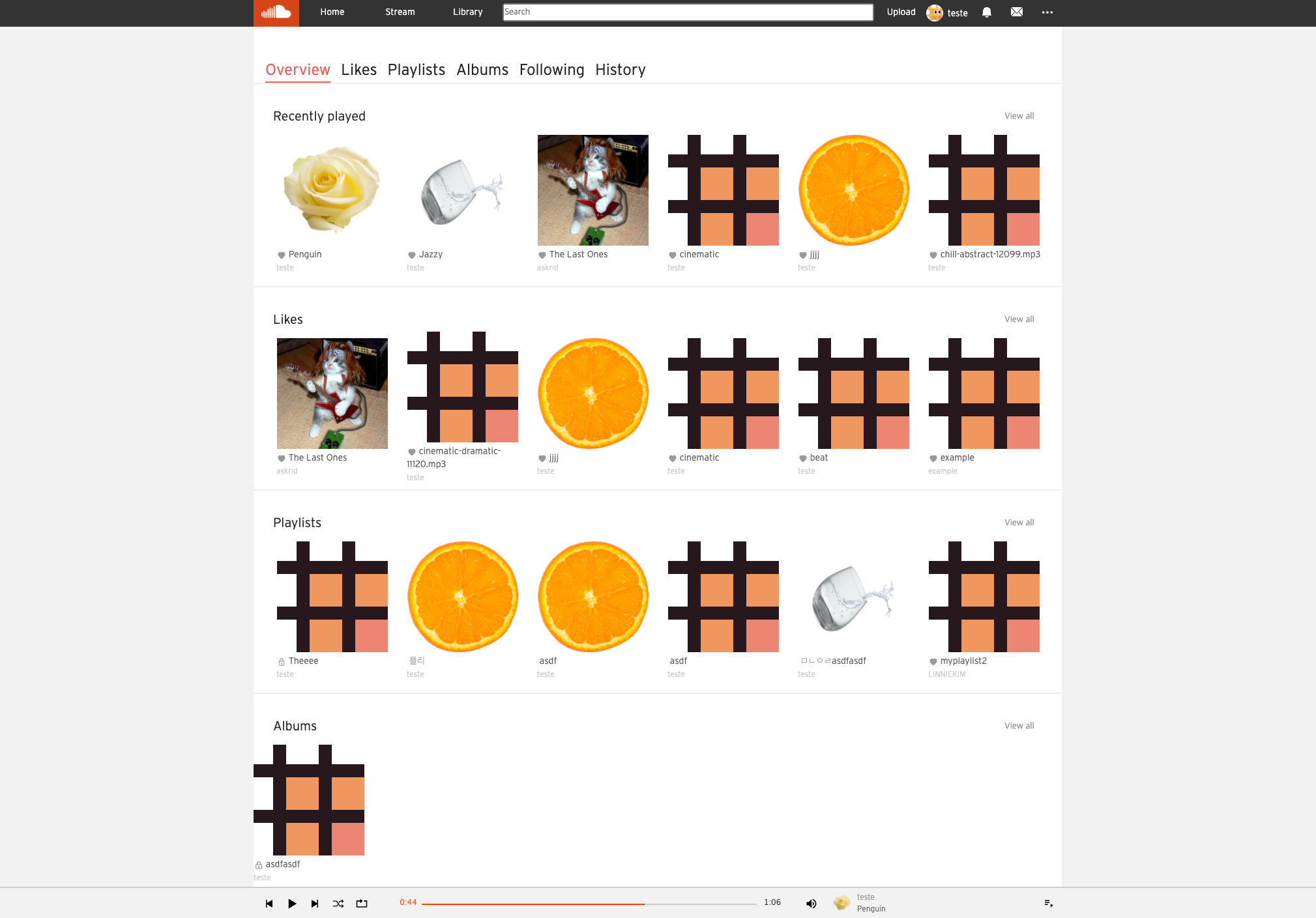 Home Stream Library Search Upload teste

Overview Likes Playlists Albums Following History

Recently played

View all

Penguin
teste

Jazzy
teste

The Last Ones
askrid

cinematic
teste

jjjj
teste

chill-abstract-12099.mp3
teste

Likes

View all

The Last Ones
askrid

cinematic-dramatic-11120.mp3
teste

jjjj
teste

cinematic
teste

beat
teste

example
example

Playlists

View all

Theeee
teste

플리
teste

asdf
teste

asdf
teste

ㅁㄴㅇㄹasdfasdf
teste

myplaylist2
LINNIEKIM

Albums

View all

asdfasdf
teste

0:44 1:06 teste Penguin