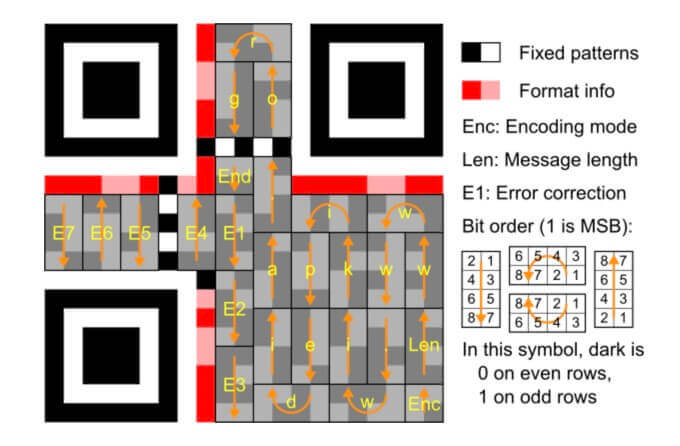 r
g o
End
E7 E6 E5 E4 E1
i w
a p k w w
E2
i e i . Len
E3
d w Enc

Fixed patterns

Format info

Enc: Encoding mode

Len: Message length

E1: Error correction

Bit order (1 is MSB):

| 2 | 1 |
|---|---|
| 4 | 3 |
| 6 | 5 |
| 8 | 7 |

| 6 | 5 | 4 | 3 |
|---|---|---|---|
| 8 | 7 | 2 | 1 |

| 8 | 7 | 2 | 1 |
|---|---|---|---|
| 6 | 5 | 4 | 3 |

| 8 | 7 |
|---|---|
| 6 | 5 |
| 4 | 3 |
| 2 | 1 |

In this symbol, dark is 0 on even rows, 1 on odd rows