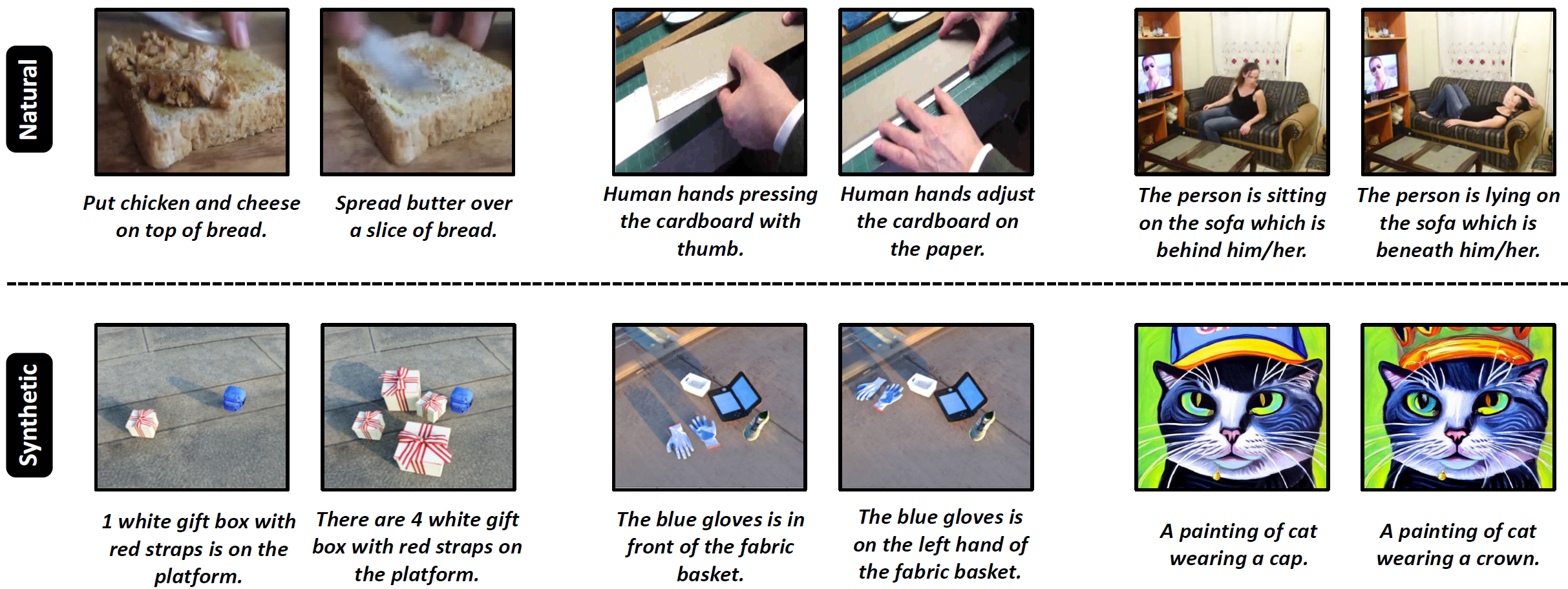 Natural

Put chicken and cheese on top of bread.

Spread butter over a slice of bread.

Human hands pressing the cardboard with thumb.

Human hands adjust the cardboard on the paper.

The person is sitting on the sofa which is behind him/her.

The person is lying on the sofa which is beneath him/her.

Synthetic

1 white gift box with red straps is on the platform.

There are 4 white gift box with red straps on the platform.

The blue gloves is in front of the fabric basket.

The blue gloves is on the left hand of the fabric basket.

A painting of cat wearing a cap.

A painting of cat wearing a crown.