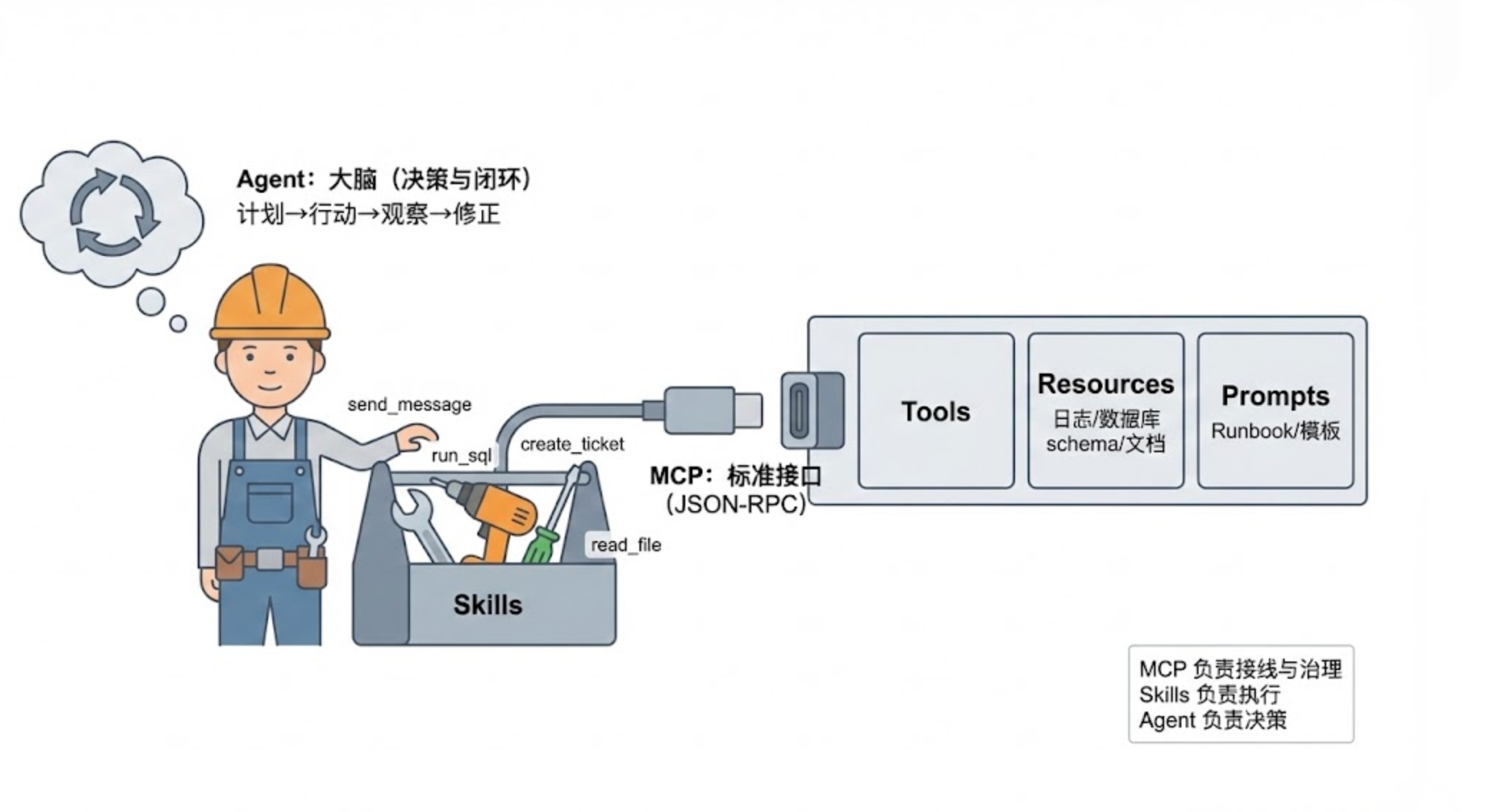 Agent：大脑（决策与闭环）
计划→行动→观察→修正

send_message
run_sql
create_ticket
read_file
Skills

MCP：标准接口
（JSON-RPC）

Tools

Resources
日志/数据库
schema/文档

Prompts
Runbook/模板

MCP 负责接线与治理
Skills 负责执行
Agent 负责决策