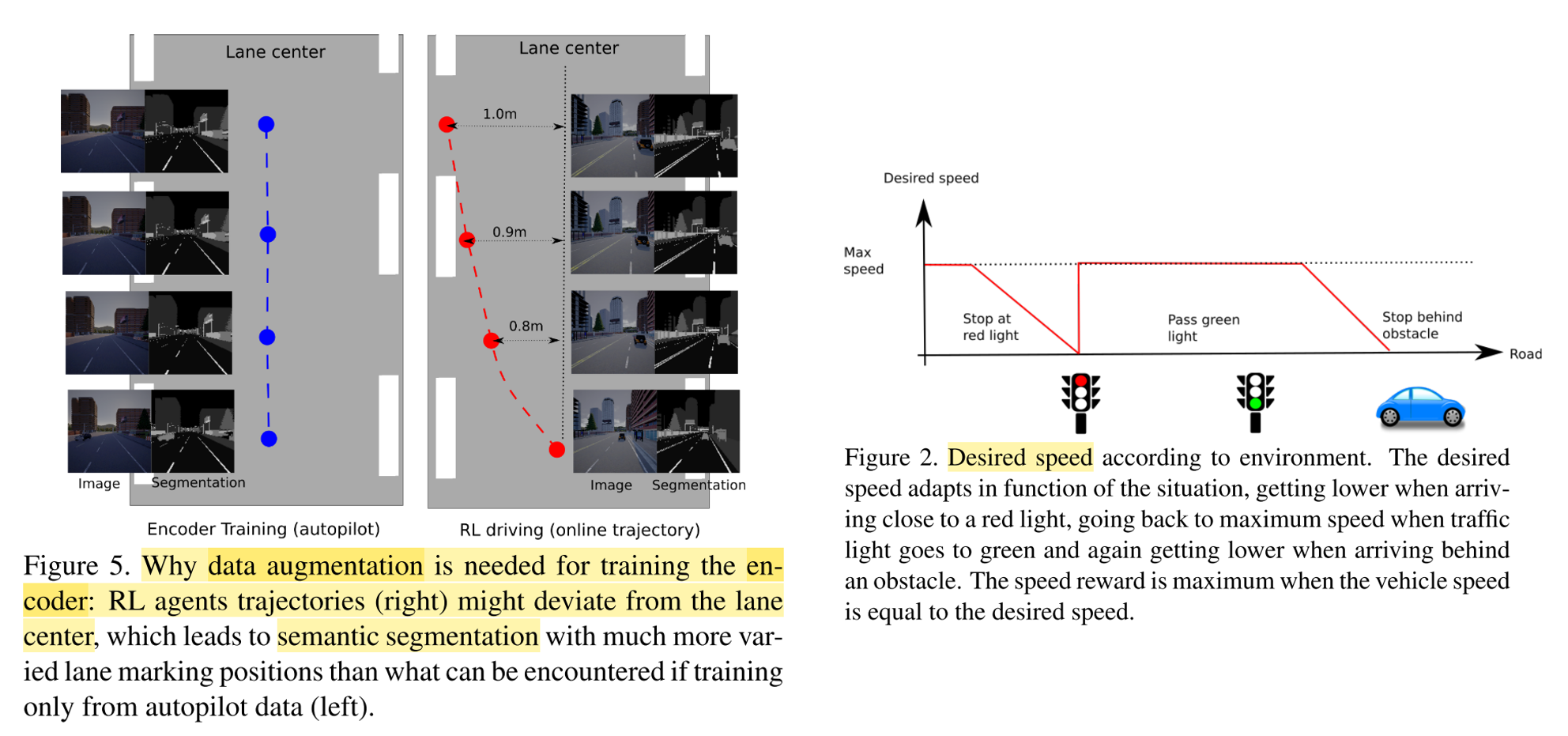 Lane center

Image

Segmentation

Encoder Training (autopilot)

Lane center

1.0m

0.9m

0.8m

Image

Segmentation

RL driving (online trajectory)

Figure 5. Why data augmentation is needed for training the encoder: RL agents trajectories (right) might deviate from the lane center, which leads to semantic segmentation with much more varied lane marking positions than what can be encountered if training only from autopilot data (left).

Desired speed

Max speed

Stop at red light

Pass green light

Stop behind obstacle

Road

Figure 2. Desired speed according to environment. The desired speed adapts in function of the situation, getting lower when arriving close to a red light, going back to maximum speed when traffic light goes to green and again getting lower when arriving behind an obstacle. The speed reward is maximum when the vehicle speed is equal to the desired speed.