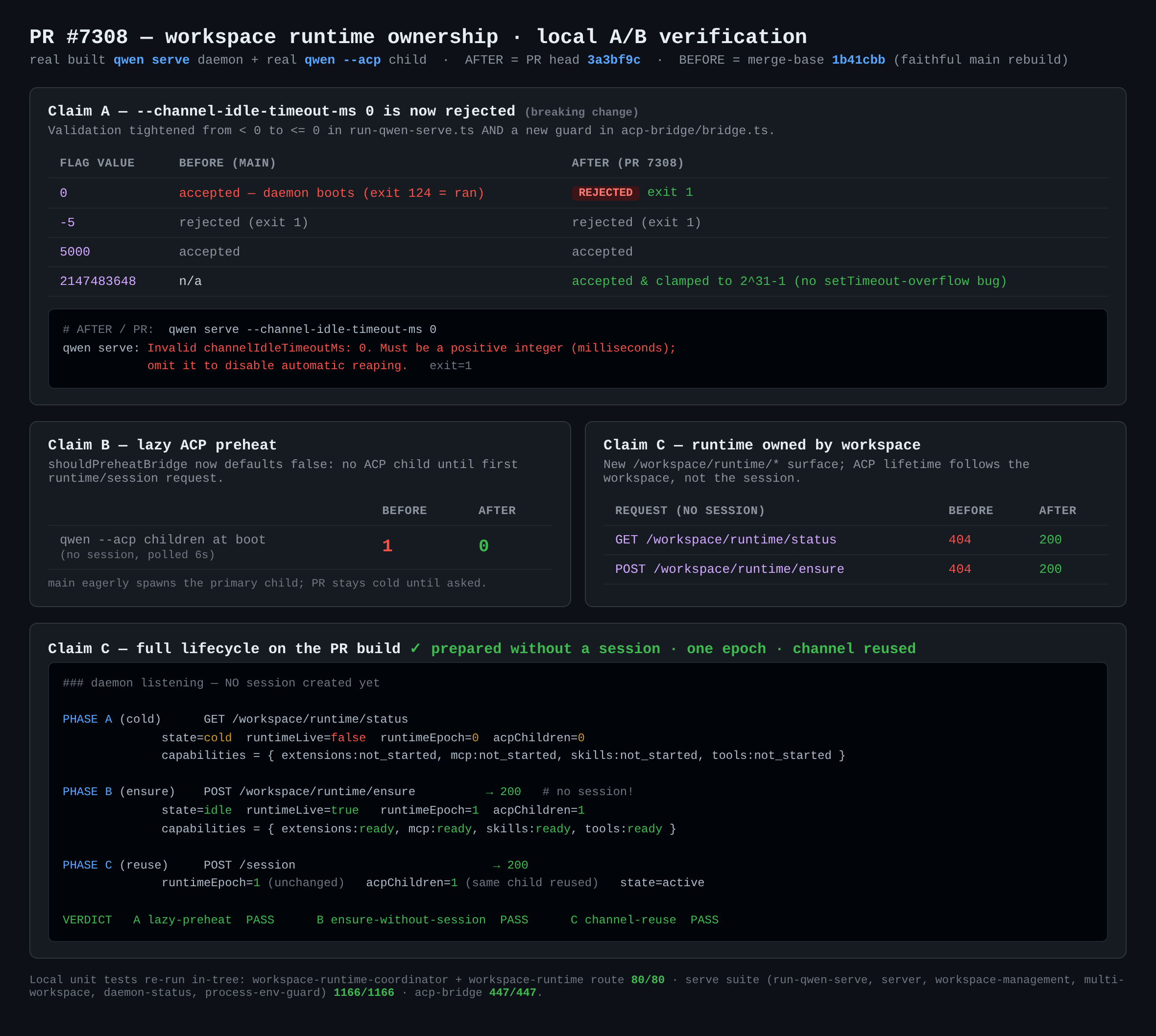 PR #7308 — workspace runtime ownership · local A/B verification
real built qwen serve daemon + real qwen --acp child · AFTER = PR head 3a3bf9c · BEFORE = merge-base 1b41cbb (faithful main rebuild)

Claim A — --channel-idle-timeout-ms 0 is now rejected (breaking change)
Validation tightened from < 0 to <= 0 in run-qwen-serve.ts AND a new guard in acp-bridge/bridge.ts.

| FLAG VALUE | BEFORE (MAIN) | AFTER (PR 7308) |
|---|---|---|
| 0 | accepted — daemon boots (exit 124 = ran) | REJECTED exit 1 |
| -5 | rejected (exit 1) | rejected (exit 1) |
| 5000 | accepted | accepted |
| 2147483648 | n/a | accepted & clamped to 2^31-1 (no setTimeout-overflow bug) |

# AFTER / PR: qwen serve --channel-idle-timeout-ms 0
qwen serve: Invalid channelIdleTimeoutMs: 0. Must be a positive integer (milliseconds);
omit it to disable automatic reaping. exit=1

Claim B — lazy ACP preheat
shouldPreheatBridge now defaults false: no ACP child until first runtime/session request.

| | BEFORE | AFTER |
|---|---|---|
| qwen --acp children at boot (no session, polled 6s) | 1 | 0 |

main eagerly spawns the primary child; PR stays cold until asked.

Claim C — runtime owned by workspace
New /workspace/runtime/* surface; ACP lifetime follows the workspace, not the session.

| REQUEST (NO SESSION) | BEFORE | AFTER |
|---|---|---|
| GET /workspace/runtime/status | 404 | 200 |
| POST /workspace/runtime/ensure | 404 | 200 |

Claim C — full lifecycle on the PR build ✓ prepared without a session · one epoch · channel reused

### daemon listening — NO session created yet

PHASE A (cold) GET /workspace/runtime/status
state=cold runtimeLive=false runtimeEpoch=0 acpChildren=0
capabilities = { extensions:not_started, mcp:not_started, skills:not_started, tools:not_started }

PHASE B (ensure) POST /workspace/runtime/ensure → 200 # no session!
state=idle runtimeLive=true runtimeEpoch=1 acpChildren=1
capabilities = { extensions:ready, mcp:ready, skills:ready, tools:ready }

PHASE C (reuse) POST /session → 200
runtimeEpoch=1 (unchanged) acpChildren=1 (same child reused) state=active

VERDICT A lazy-preheat PASS B ensure-without-session PASS C channel-reuse PASS

Local unit tests re-run in-tree: workspace-runtime-coordinator + workspace-runtime route 80/80 · serve suite (run-qwen-serve, server, workspace-management, multi-workspace, daemon-status, process-env-guard) 1166/1166 · acp-bridge 447/447.