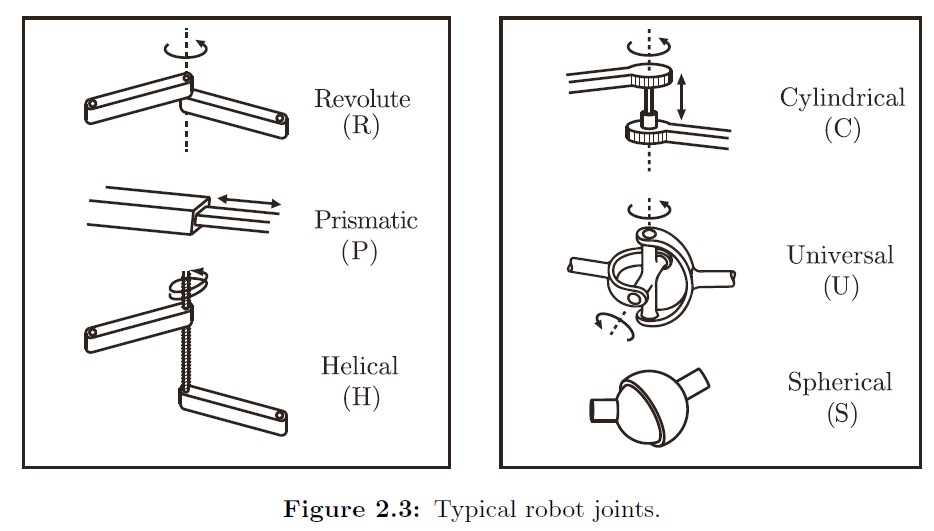 Revolute
(R)

Prismatic
(P)

Helical
(H)

Cylindrical
(C)

Universal
(U)

Spherical
(S)

**Figure 2.3:** Typical robot joints.