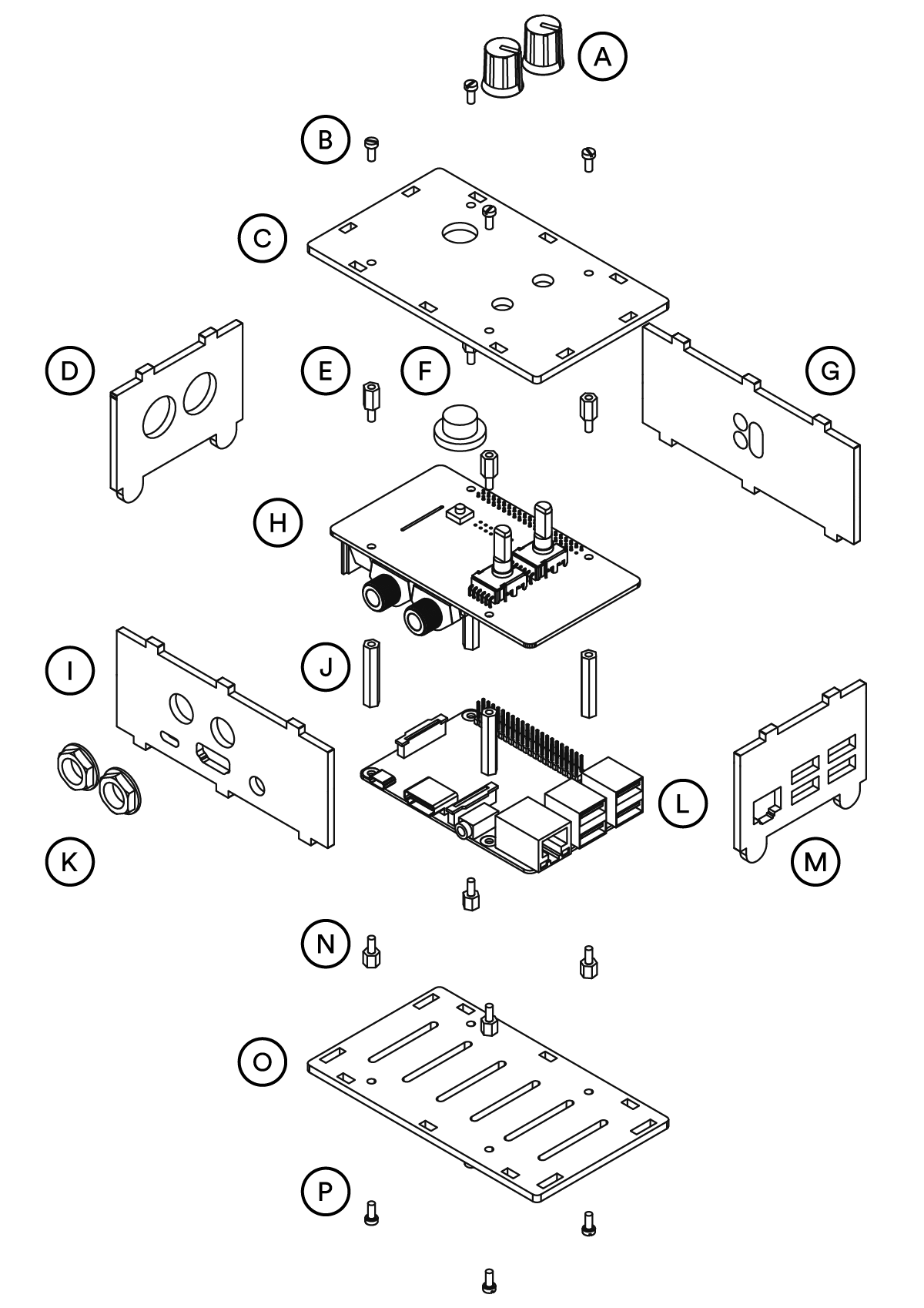 A

B

C

D

E

F

G

H

I

J

K

L

M

N

O

P