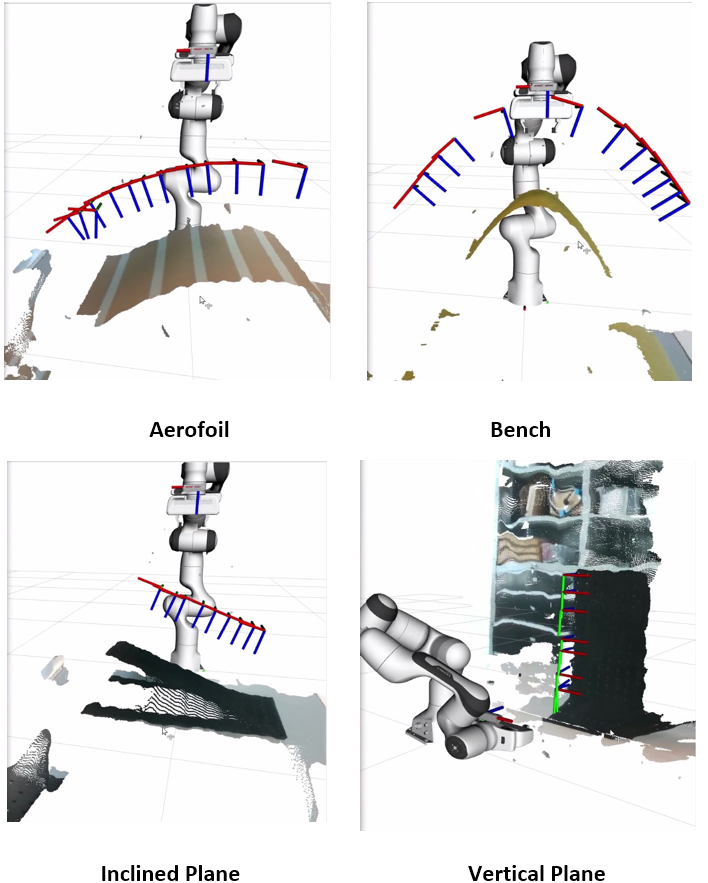 Aerofoil

Bench

Inclined Plane

Vertical Plane