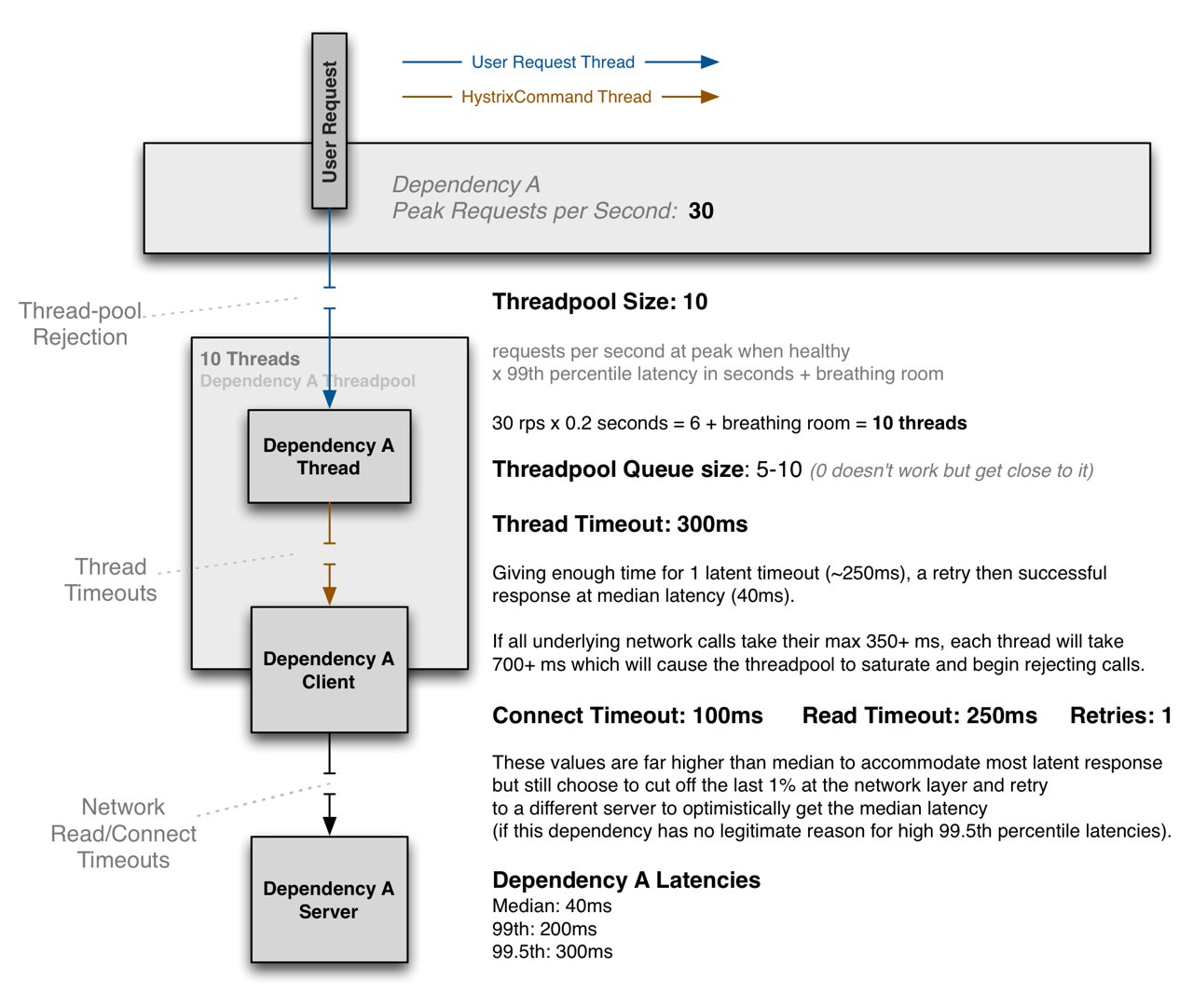 User Request

User Request Thread

HystrixCommand Thread

Dependency A
Peak Requests per Second: 30

Thread-pool Rejection

10 Threads
Dependency A Threadpool

Dependency A Thread

Thread Timeouts

Dependency A Client

Network Read/Connect Timeouts

Dependency A Server

Threadpool Size: 10

requests per second at peak when healthy
x 99th percentile latency in seconds + breathing room

30 rps x 0.2 seconds = 6 + breathing room = 10 threads

Threadpool Queue size: 5-10 (0 doesn't work but get close to it)

Thread Timeout: 300ms

Giving enough time for 1 latent timeout (~250ms), a retry then successful response at median latency (40ms).

If all underlying network calls take their max 350+ ms, each thread will take 700+ ms which will cause the threadpool to saturate and begin rejecting calls.

Connect Timeout: 100ms Read Timeout: 250ms Retries: 1

These values are far higher than median to accommodate most latent response but still choose to cut off the last 1% at the network layer and retry to a different server to optimistically get the median latency (if this dependency has no legitimate reason for high 99.5th percentile latencies).

Dependency A Latencies
Median: 40ms
99th: 200ms
99.5th: 300ms