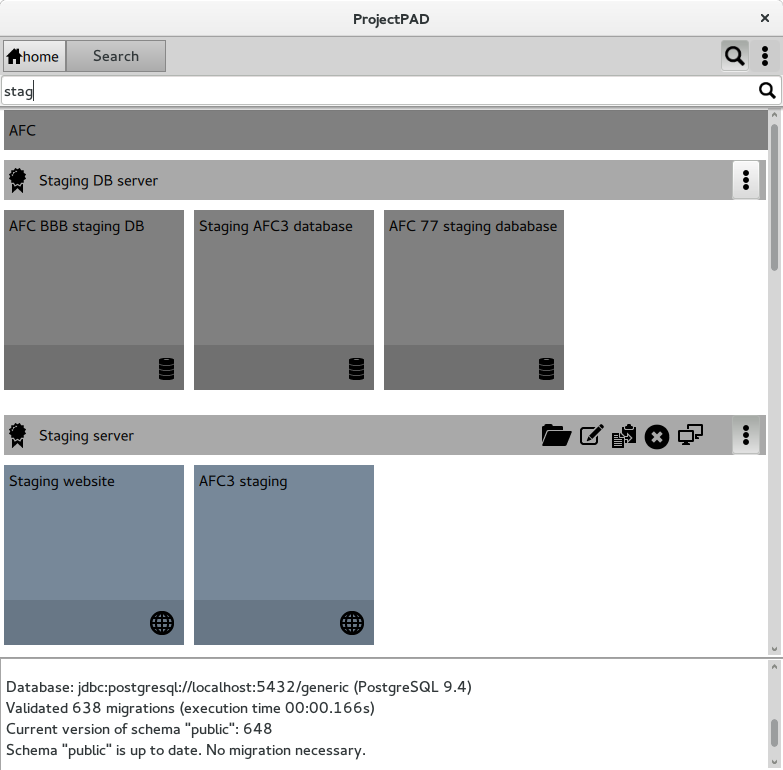 ProjectPAD

home Search

stag

AFC

Staging DB server

AFC BBB staging DB

Staging AFC3 database

AFC 77 staging dababase

Staging server

Staging website

AFC3 staging

Database: jdbc:postgresql://localhost:5432/generic (PostgreSQL 9.4)
Validated 638 migrations (execution time 00:00.166s)
Current version of schema "public": 648
Schema "public" is up to date. No migration necessary.