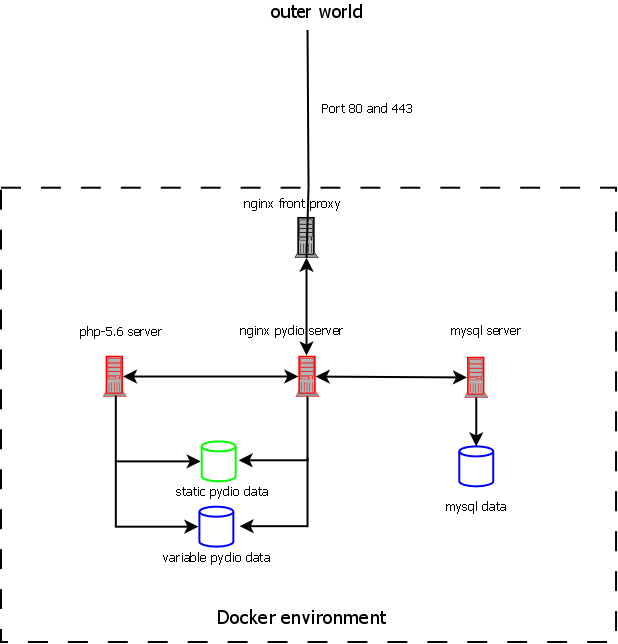 outer world

Port 80 and 443

nginx front proxy

php-5.6 server

nginx pydio server

mysql server

static pydio data

variable pydio data

mysql data

Docker environment