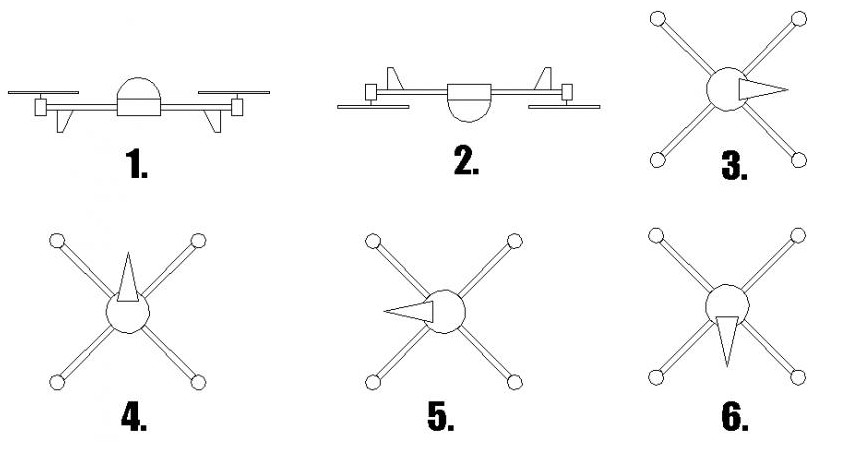 1.

2.

3.

4.

5.

6.