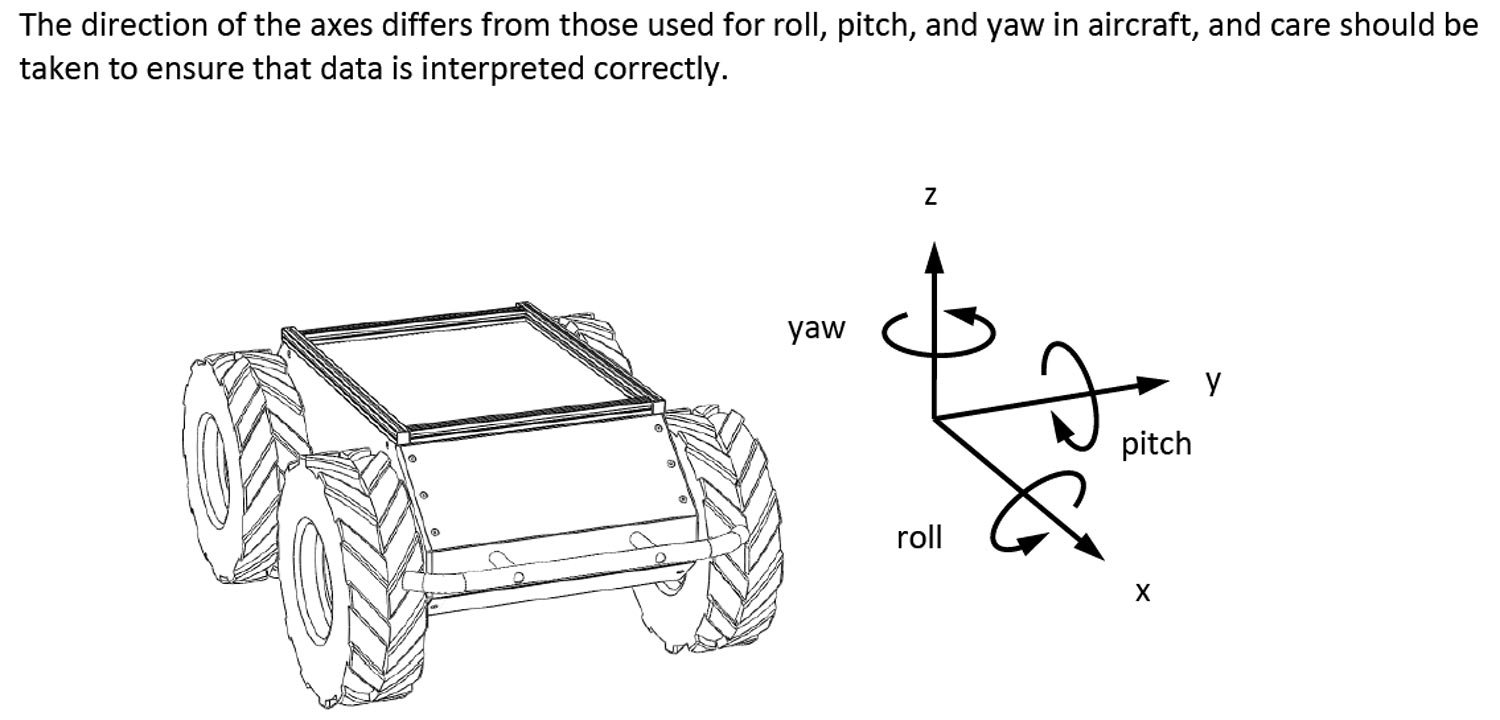 The direction of the axes differs from those used for roll, pitch, and yaw in aircraft, and care should be taken to ensure that data is interpreted correctly.

z

yaw

y

pitch

roll

x