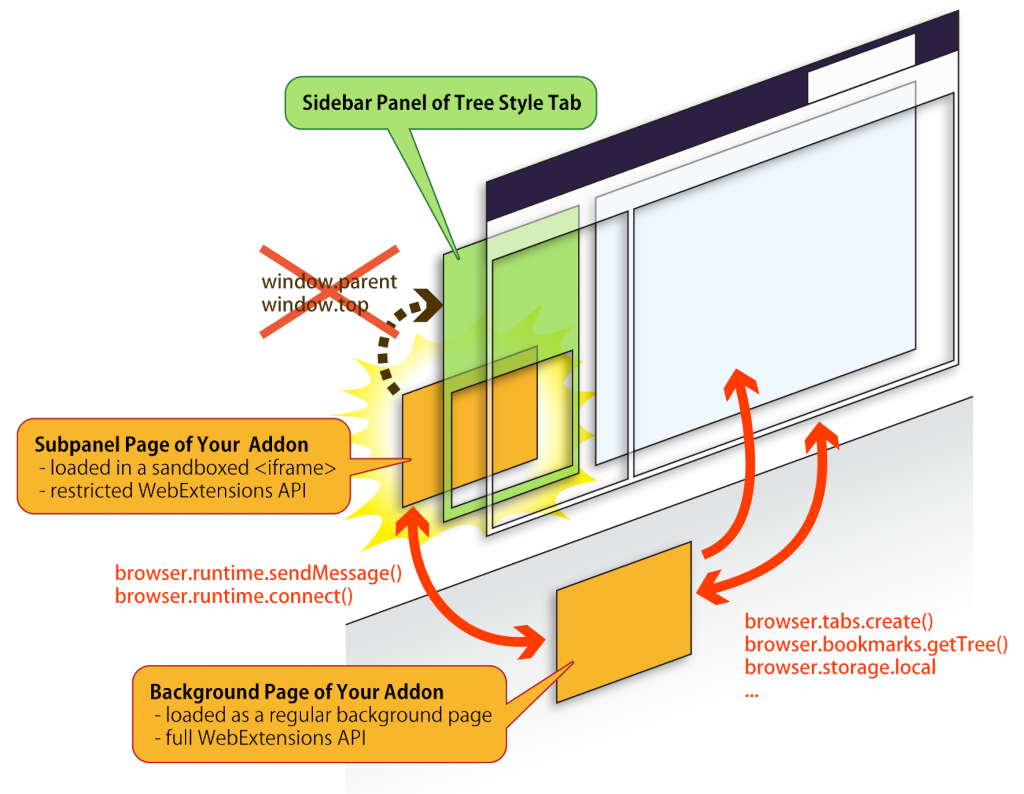 Sidebar Panel of Tree Style Tab

window.parent
window.top

Subpanel Page of Your Addon
- loaded in a sandboxed <iframe>
- restricted WebExtensions API

browser.runtime.sendMessage()
browser.runtime.connect()

browser.tabs.create()
browser.bookmarks.getTree()
browser.storage.local
...

Background Page of Your Addon
- loaded as a regular background page
- full WebExtensions API