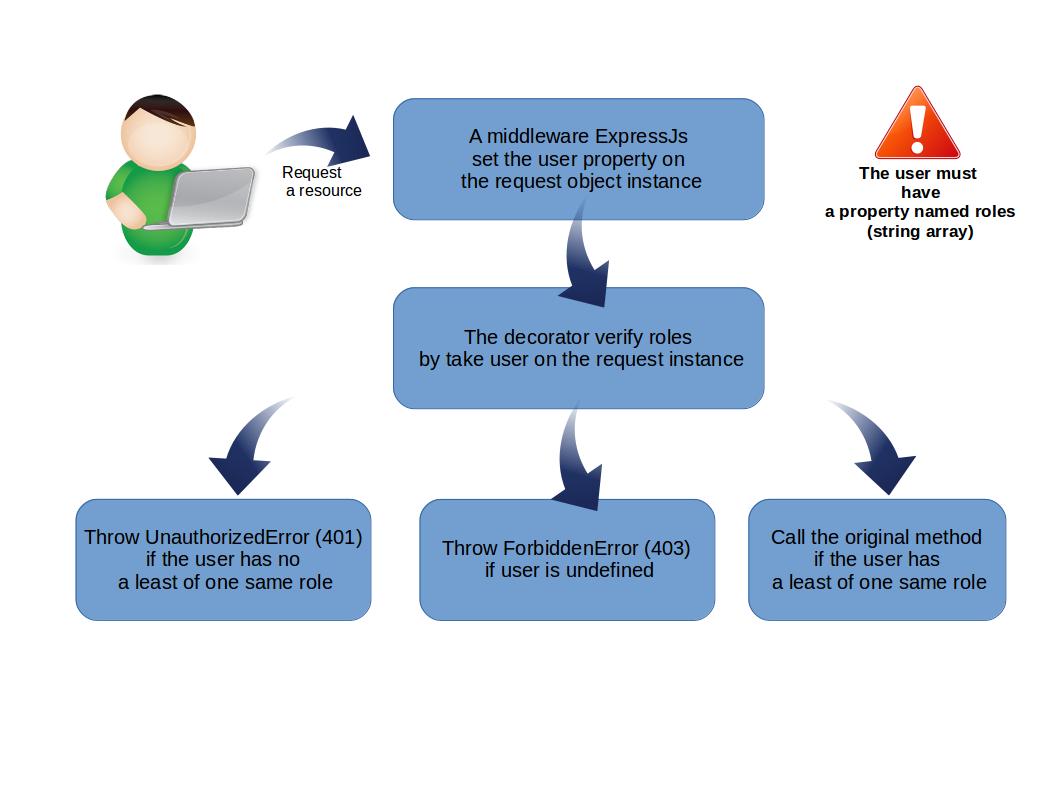 Request a resource

A middleware ExpressJs set the user property on the request object instance

The user must have a property named roles (string array)

The decorator verify roles by take user on the request instance

Throw UnauthorizedError (401) if the user has no a least of one same role

Throw ForbiddenError (403) if user is undefined

Call the original method if the user has a least of one same role