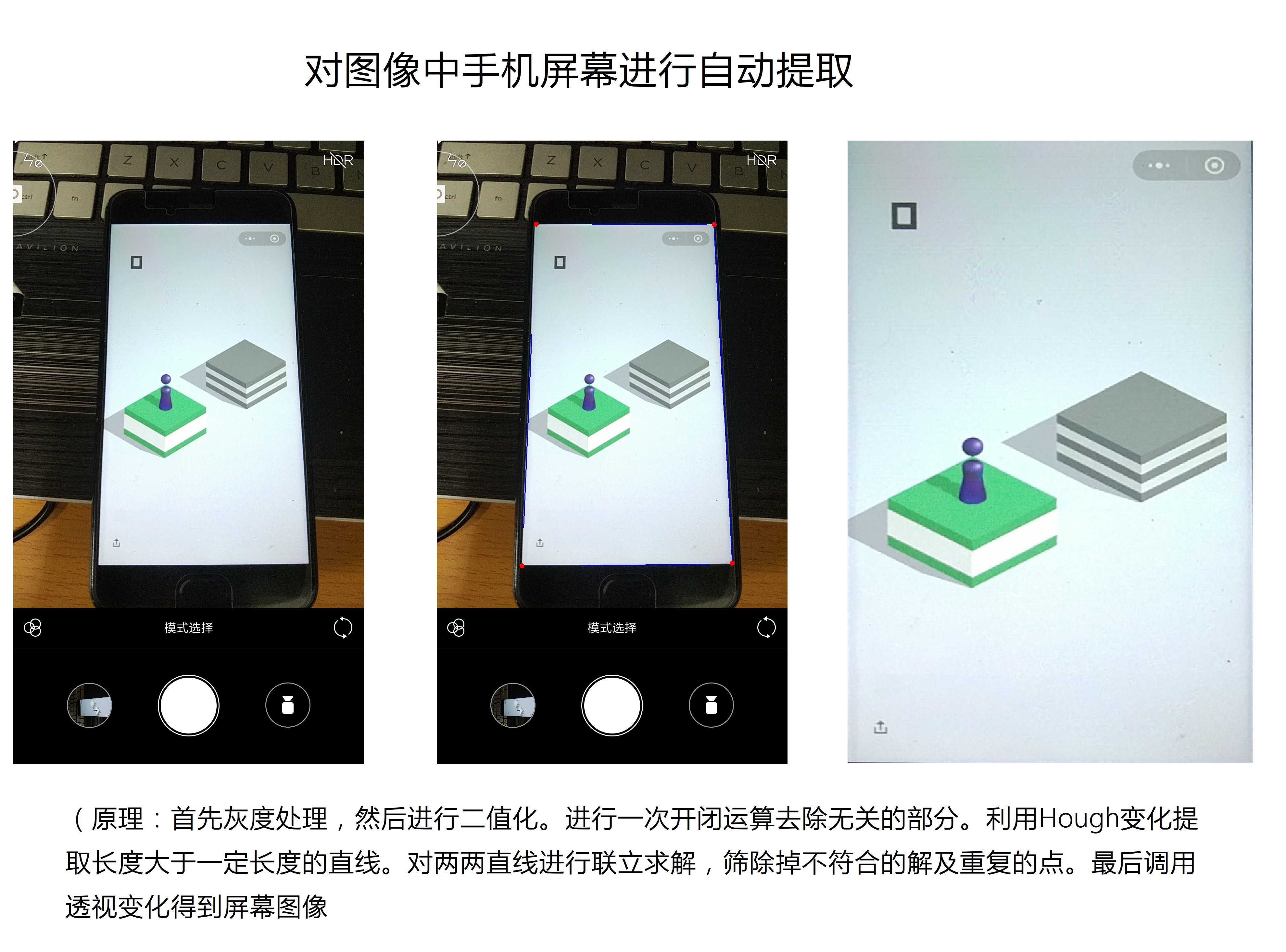 对图像中手机屏幕进行自动提取

HDR

Z X C V B

ctrl fn

AVILION

模式选择

HDR

Z X C V B

ctrl fn

AVILION

模式选择

（原理：首先灰度处理，然后进行二值化。进行一次开闭运算去除无关的部分。利用Hough变化提取长度大于一定长度的直线。对两两直线进行联立求解，筛除掉不符合的解及重复的点。最后调用透视变化得到屏幕图像