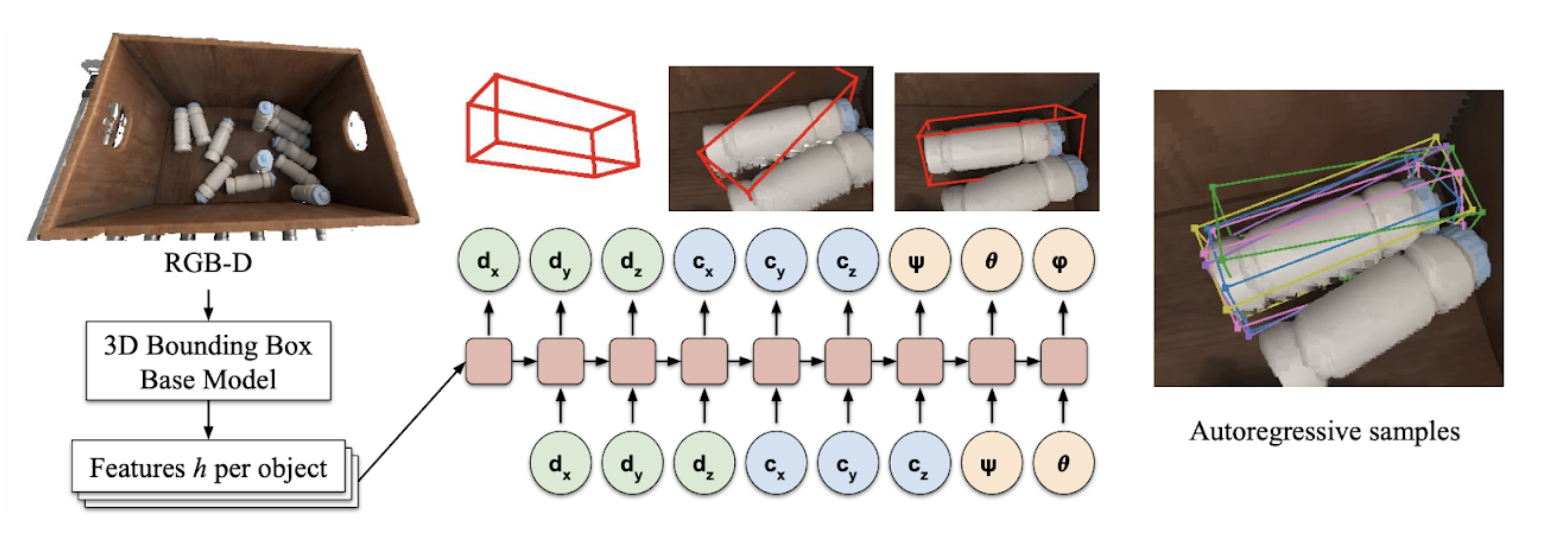 RGB-D

3D Bounding Box Base Model

Features $h$ per object

$d_x$ $d_y$ $d_z$ $c_x$ $c_y$ $c_z$ $\psi$ $\theta$ $\varphi$

$d_x$ $d_y$ $d_z$ $c_x$ $c_y$ $c_z$ $\psi$ $\theta$

Autoregressive samples