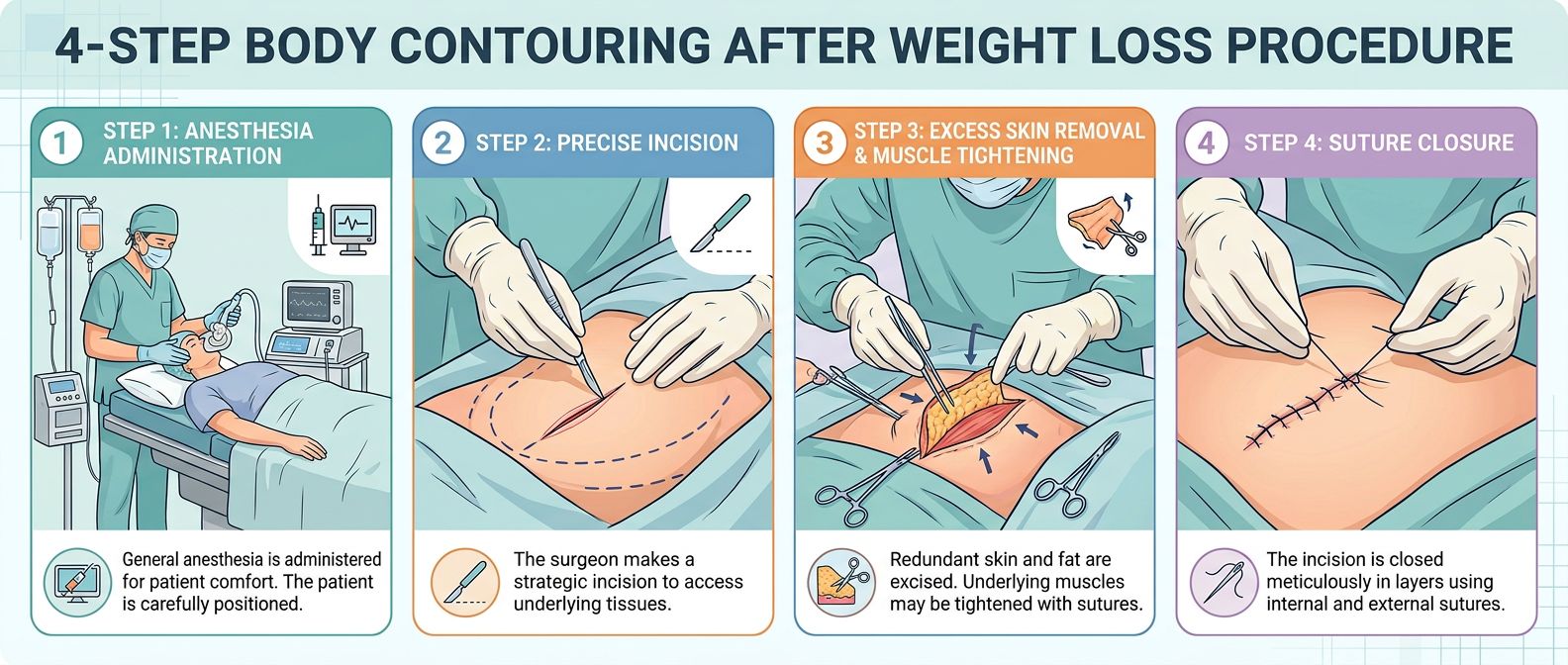 4-STEP BODY CONTOURING AFTER WEIGHT LOSS PROCEDURE

1 STEP 1: ANESTHESIA ADMINISTRATION

General anesthesia is administered for patient comfort. The patient is carefully positioned.

2 STEP 2: PRECISE INCISION

The surgeon makes a strategic incision to access underlying tissues.

3 STEP 3: EXCESS SKIN REMOVAL & MUSCLE TIGHTENING

Redundant skin and fat are excised. Underlying muscles may be tightened with sutures.

4 STEP 4: SUTURE CLOSURE

The incision is closed meticulously in layers using internal and external sutures.