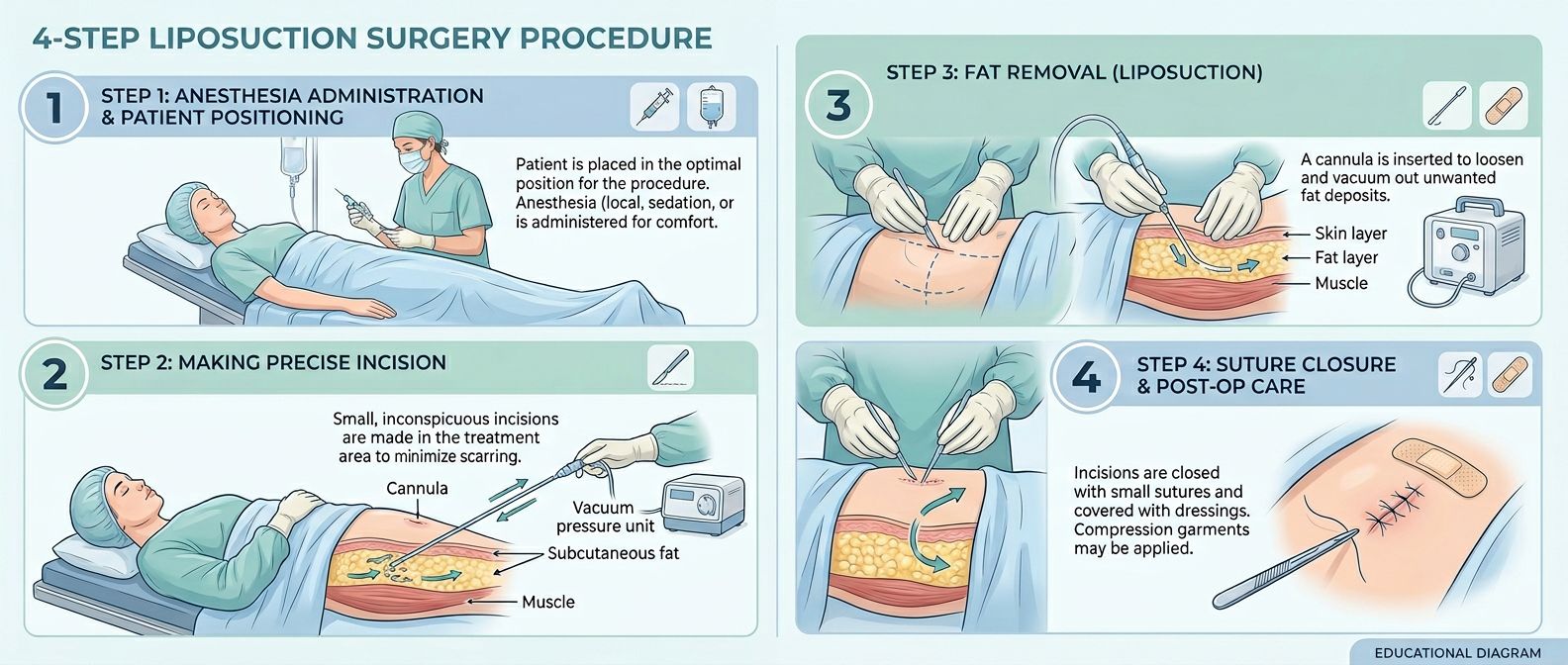 4-STEP LIPOSUCTION SURGERY PROCEDURE

1

STEP 1: ANESTHESIA ADMINISTRATION & PATIENT POSITIONING

Patient is placed in the optimal position for the procedure. Anesthesia (local, sedation, or is administered for comfort.

2

STEP 2: MAKING PRECISE INCISION

Small, inconspicuous incisions are made in the treatment area to minimize scarring.

Cannula

Vacuum pressure unit

Subcutaneous fat

Muscle

3

STEP 3: FAT REMOVAL (LIPOSUCTION)

A cannula is inserted to loosen and vacuum out unwanted fat deposits.

Skin layer

Fat layer

Muscle

4

STEP 4: SUTURE CLOSURE & POST-OP CARE

Incisions are closed with small sutures and covered with dressings. Compression garments may be applied.

EDUCATIONAL DIAGRAM