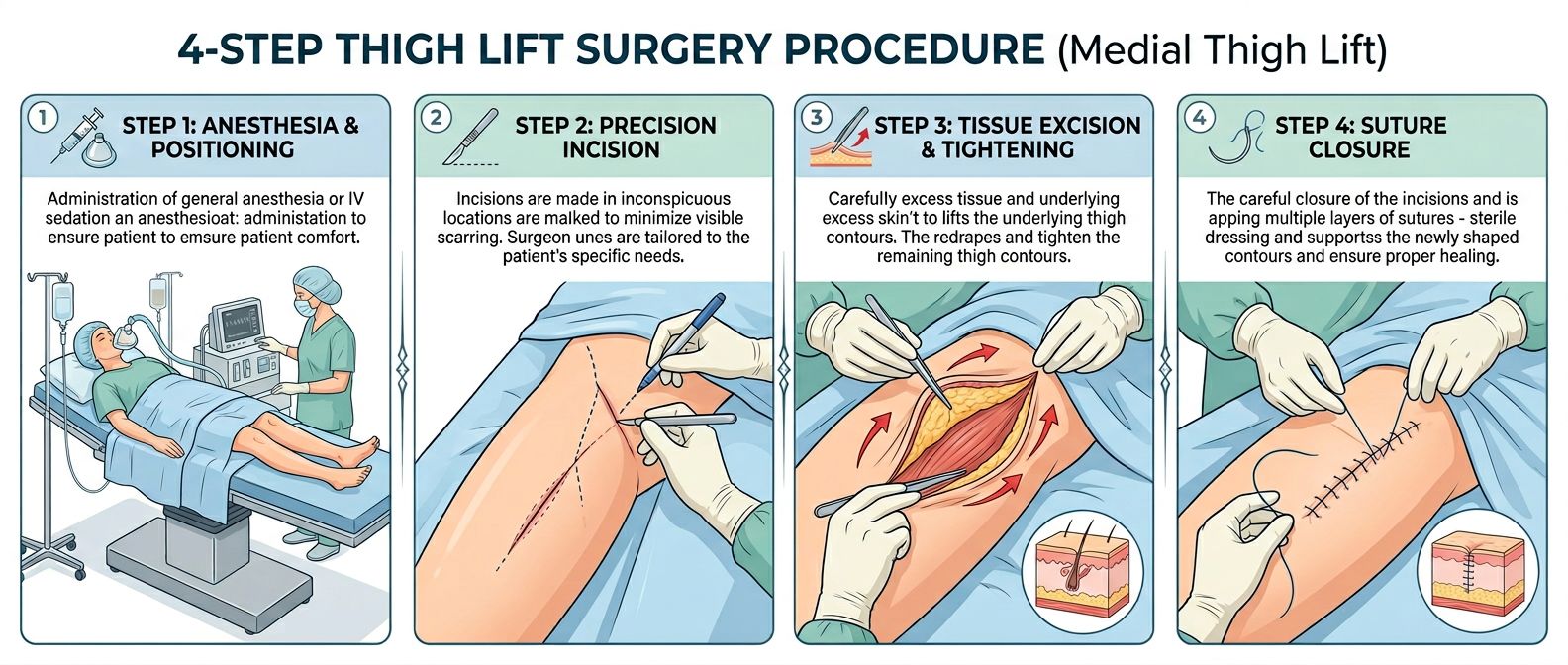 4-STEP THIGH LIFT SURGERY PROCEDURE (Medial Thigh Lift)

1
STEP 1: ANESTHESIA & POSITIONING

Administration of general anesthesia or IV sedation an anesthesioat: administation to ensure patient to emsure patient comfort.

2
STEP 2: PRECISION INCISION

Incisions are made in inconspicuous locations are malked to minimize visible scarring. Surgeon unes are tailored to the patient's specific needs.

3
STEP 3: TISSUE EXCISION & TIGHTENING

Carefully excess tissue and underlying excess skin't to lifts the underlying thigh contours. The redrapes and tighten the remaining thigh contours.

4
STEP 4: SUTURE CLOSURE

The careful closure of the incisions and is apping multiple layers of sutures - sterile dressing and supportss the newly shaped contours and ensure proper healing.