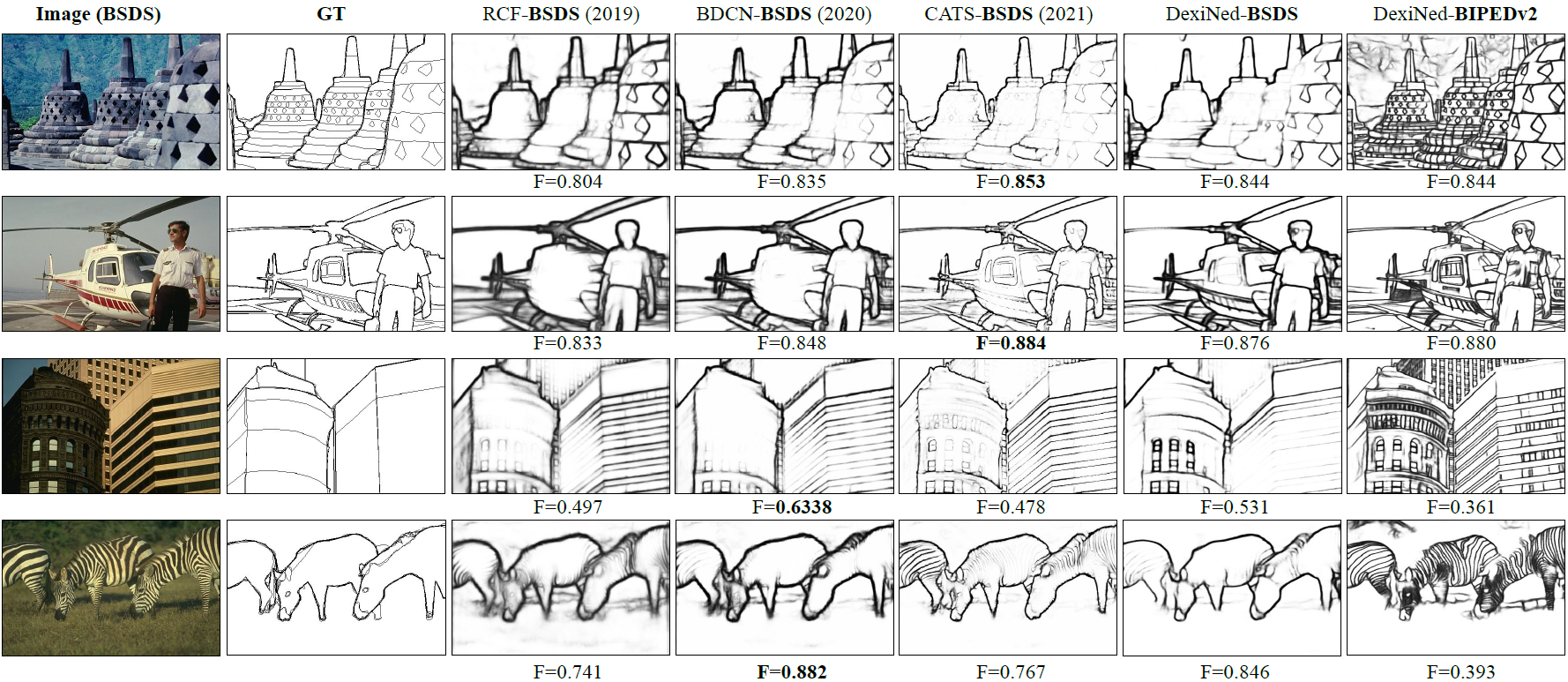 | Image (BSDS) | GT | RCF-BSDS (2019) | BDCN-BSDS (2020) | CATS-BSDS (2021) | DexiNed-BSDS | DexiNed-BIPEDv2 |
|---|---|---|---|---|---|---|
| | | F=0.804 | F=0.835 | F=0.853 | F=0.844 | F=0.844 |
| | | F=0.833 | F=0.848 | F=0.884 | F=0.876 | F=0.880 |
| | | F=0.497 | F=0.6338 | F=0.478 | F=0.531 | F=0.361 |
| | | F=0.741 | F=0.882 | F=0.767 | F=0.846 | F=0.393 |