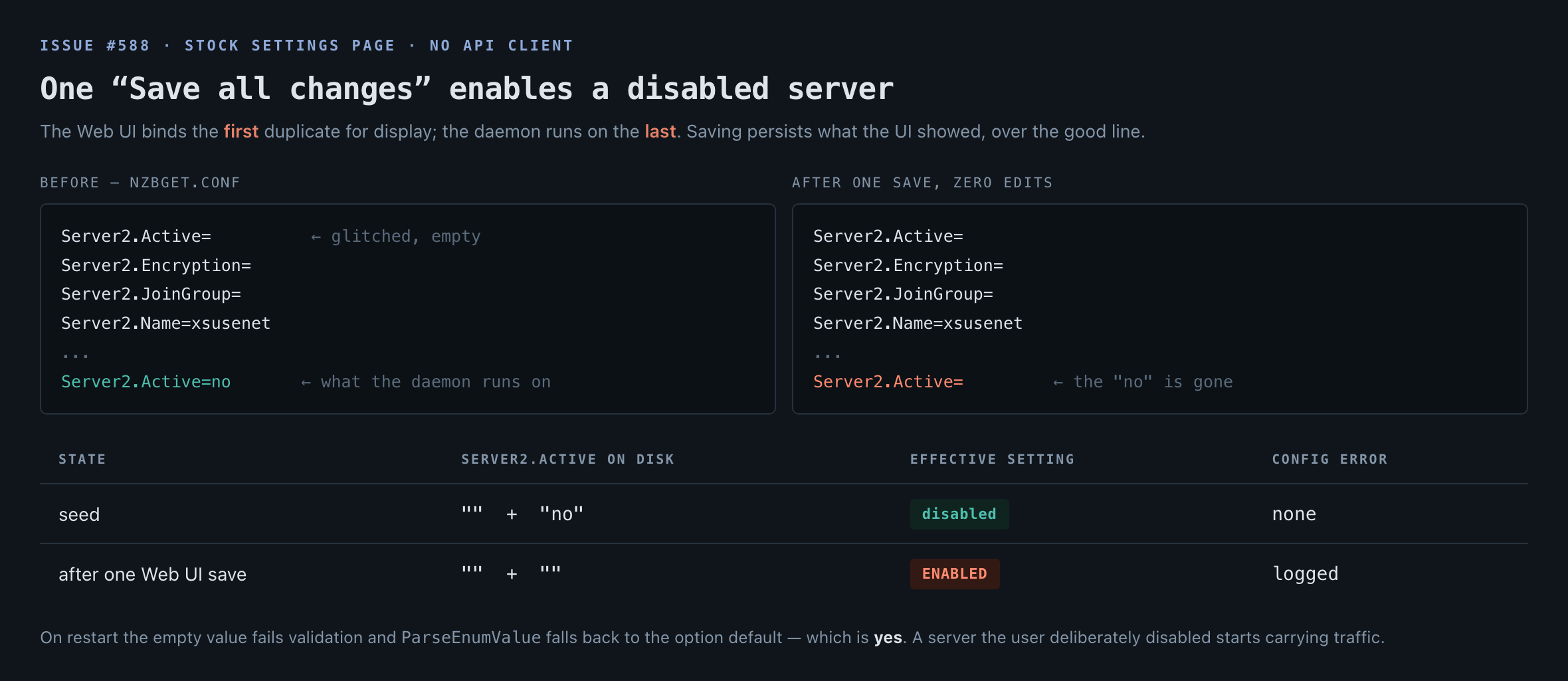 ISSUE #588 · STOCK SETTINGS PAGE · NO API CLIENT

One "Save all changes" enables a disabled server

The Web UI binds the first duplicate for display; the daemon runs on the last. Saving persists what the UI showed, over the good line.

BEFORE — NZBGET.CONF

Server2.Active= ← glitched, empty
Server2.Encryption=
Server2.JoinGroup=
Server2.Name=xsusenet
...
Server2.Active=no ← what the daemon runs on

AFTER ONE SAVE, ZERO EDITS

Server2.Active=
Server2.Encryption=
Server2.JoinGroup=
Server2.Name=xsusenet
...
Server2.Active= ← the "no" is gone

| STATE | SERVER2.ACTIVE ON DISK | EFFECTIVE SETTING | CONFIG ERROR |
|---|---|---|---|
| seed | "" + "no" | disabled | none |
| after one Web UI save | "" + "" | ENABLED | logged |

On restart the empty value fails validation and ParseEnumValue falls back to the option default — which is yes. A server the user deliberately disabled starts carrying traffic.