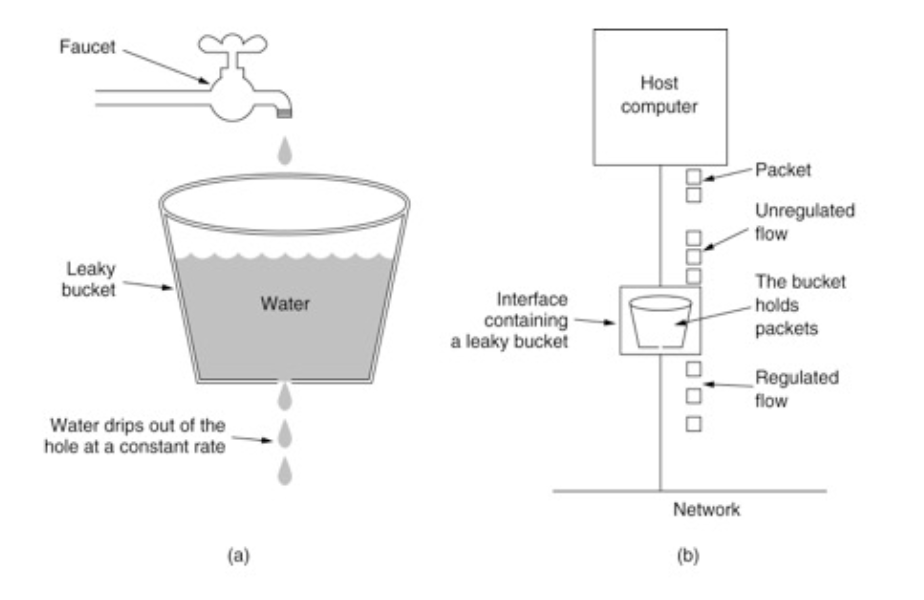 Faucet

Leaky bucket

Water

Water drips out of the hole at a constant rate

(a)

Host computer

Packet

Unregulated flow

Interface containing a leaky bucket

The bucket holds packets

Regulated flow

Network

(b)