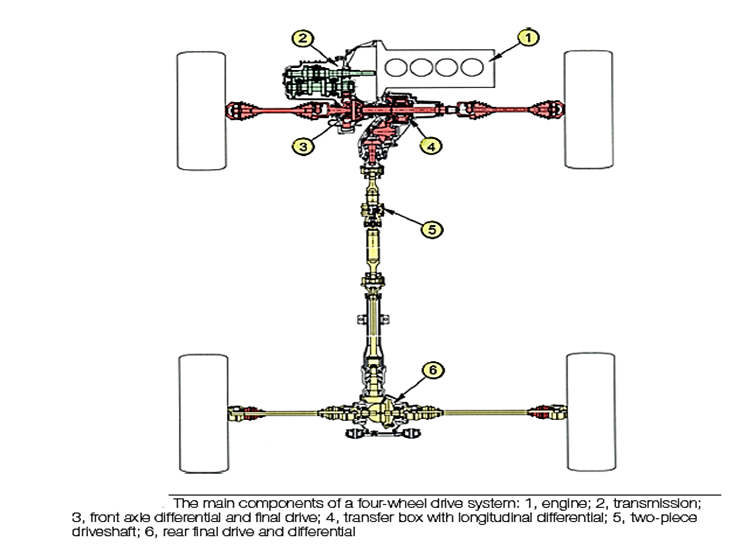 2
1
3
4
5
6

The main components of a four-wheel drive system: 1, engine; 2, transmission; 3, front axle differential and final drive; 4, transfer box with longitudinal differential; 5, two-piece driveshaft; 6, rear final drive and differential