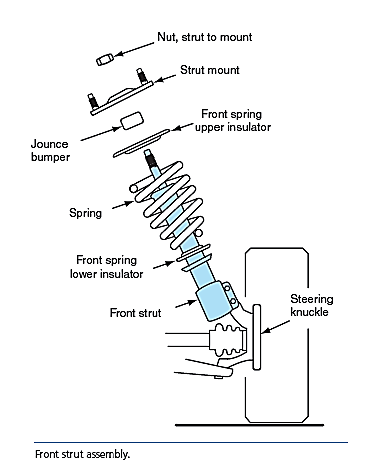 Nut, strut to mount

Strut mount

Front spring upper insulator

Jounce bumper

Spring

Front spring lower insulator

Front strut

Steering knuckle

Front strut assembly.