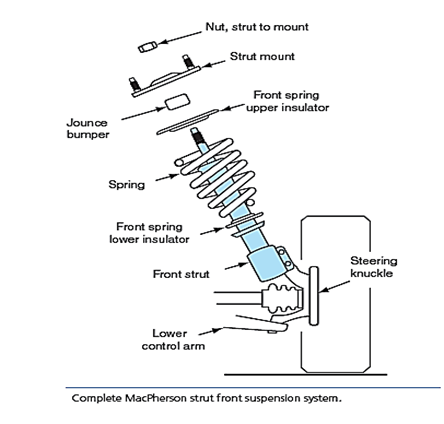 Nut, strut to mount
Strut mount
Front spring upper insulator
Jounce bumper
Spring
Front spring lower insulator
Front strut
Steering knuckle
Lower control arm

Complete MacPherson strut front suspension system.