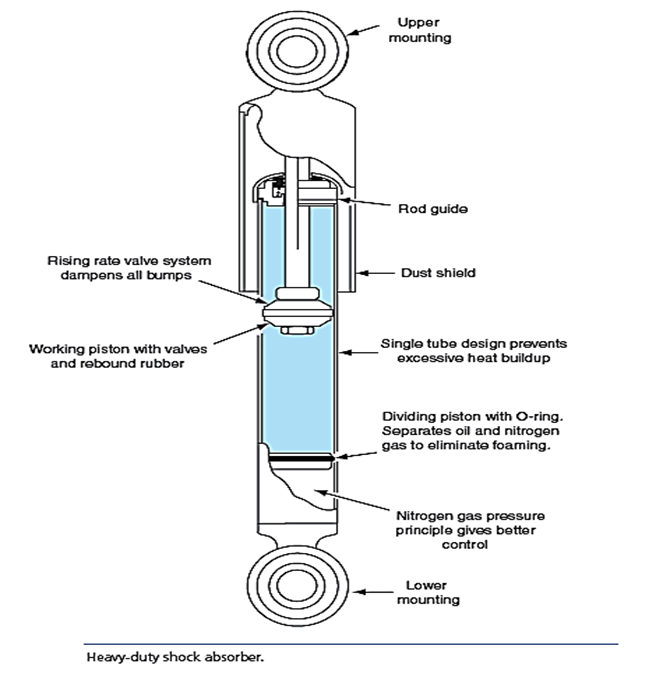 Upper mounting

Rod guide

Rising rate valve system dampens all bumps

Dust shield

Working piston with valves and rebound rubber

Single tube design prevents excessive heat buildup

Dividing piston with O-ring. Separates oil and nitrogen gas to eliminate foaming.

Nitrogen gas pressure principle gives better control

Lower mounting

Heavy-duty shock absorber.