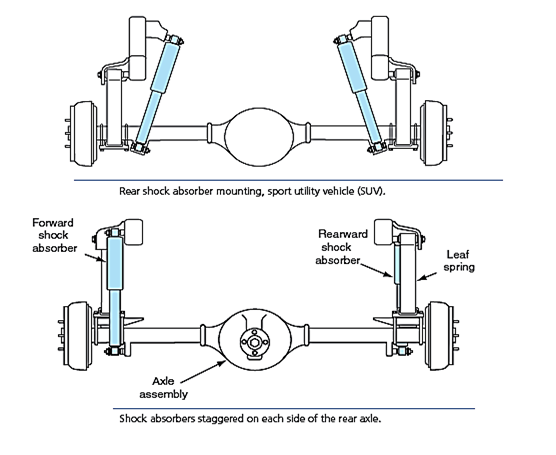 Rear shock absorber mounting, sport utility vehicle (SUV).

Forward shock absorber

Rearward shock absorber

Leaf spring

Axle assembly

Shock absorbers staggered on each side of the rear axle.