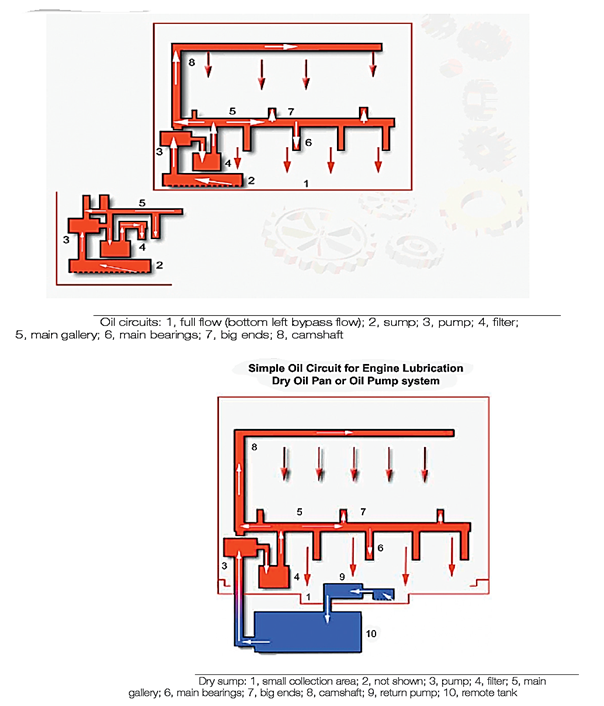 8
5
7
6
3
4
2
1
5
3
4
2

Oil circuits: 1, full flow (bottom left bypass flow); 2, sump; 3, pump; 4, filter; 5, main gallery; 6, main bearings; 7, big ends; 8, camshaft

Simple Oil Circuit for Engine Lubrication
Dry Oil Pan or Oil Pump system

8
5
7
6
3
4
9
1
10

Dry sump: 1, small collection area; 2, not shown; 3, pump; 4, filter; 5, main gallery; 6, main bearings; 7, big ends; 8, camshaft; 9, return pump; 10, remote tank