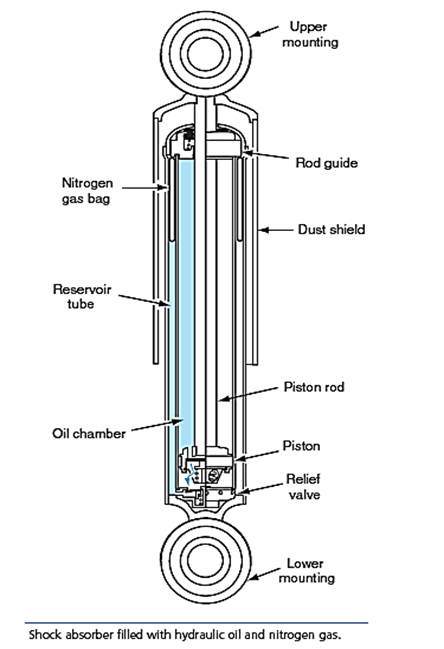 Upper mounting

Rod guide

Nitrogen gas bag

Dust shield

Reservoir tube

Piston rod

Oil chamber

Piston

Relief valve

Lower mounting

Shock absorber filled with hydraulic oil and nitrogen gas.