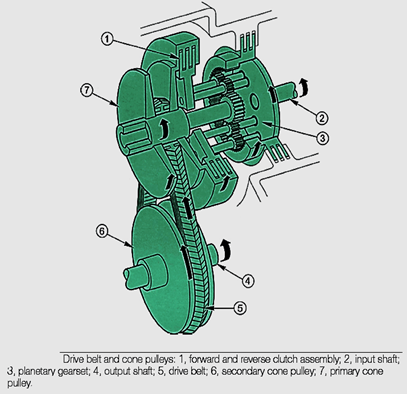 1

7

2

3

6

4

5

Drive belt and cone pulleys: 1, forward and reverse clutch assembly; 2, input shaft; 3, planetary gearset; 4, output shaft; 5, drive belt; 6, secondary cone pulley; 7, primary cone pulley.