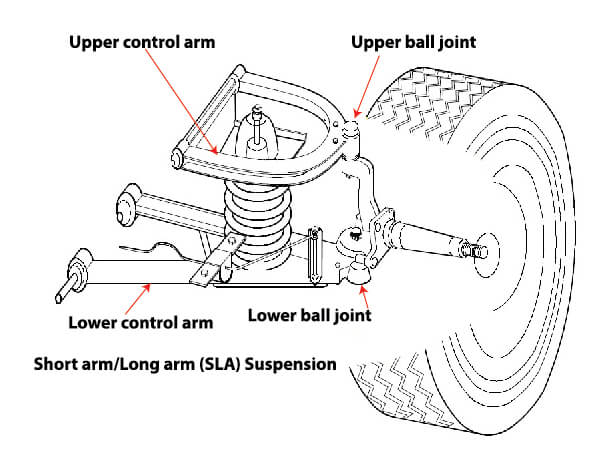 Upper control arm

Upper ball joint

Lower control arm

Lower ball joint

Short arm/Long arm (SLA) Suspension