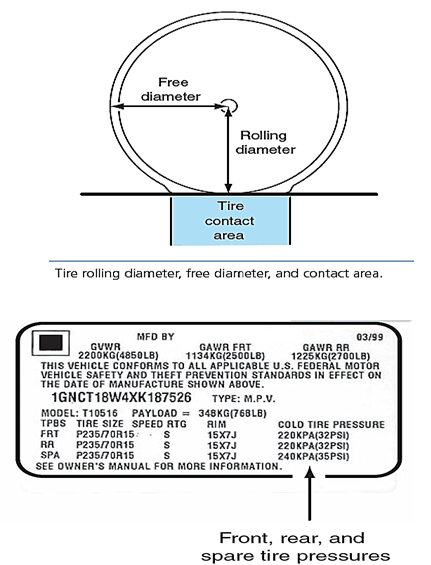 Free diameter

Rolling diameter

Tire contact area

Tire rolling diameter, free diameter, and contact area.

MFD BY 03/99

GVWR 2200KG(4850LB) GAWR FRT 1134KG(2500LB) GAWR RR 1225KG(2700LB)

THIS VEHICLE CONFORMS TO ALL APPLICABLE U.S. FEDERAL MOTOR VEHICLE SAFETY AND THEFT PREVENTION STANDARDS IN EFFECT ON THE DATE OF MANUFACTURE SHOWN ABOVE.

1GNCT18W4XK187526 TYPE: M.P.V.

MODEL: T10516 PAYLOAD = 348KG(768LB)

| TPBS | TIRE SIZE | SPEED RTG | RIM | COLD TIRE PRESSURE |
|---|---|---|---|---|
| FRT | P235/70R15 | S | 15X7J | 220KPA(32PSI) |
| RR | P235/70R15 | S | 15X7J | 220KPA(32PSI) |
| SPA | P235/70R15 | S | 15X7J | 240KPA(35PSI) |

SEE OWNER'S MANUAL FOR MORE INFORMATION.

Front, rear, and spare tire pressures