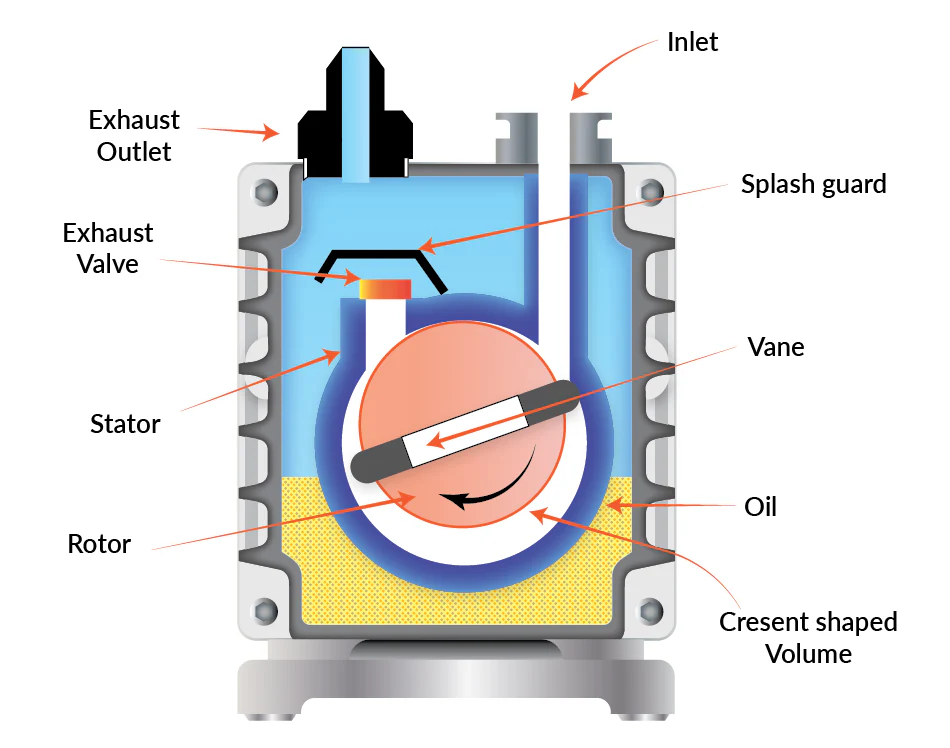 Inlet

Exhaust Outlet

Splash guard

Exhaust Valve

Vane

Stator

Oil

Rotor

Cresent shaped Volume