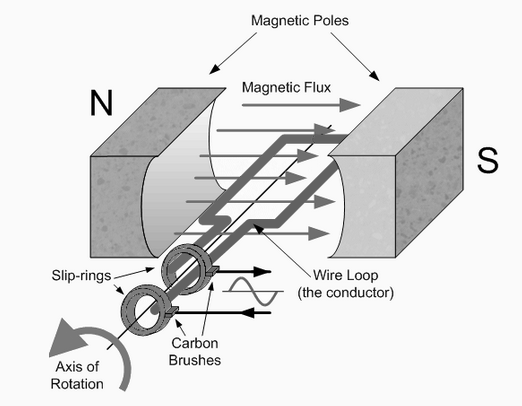 Magnetic Poles

Magnetic Flux

N

S

Slip-rings

Wire Loop (the conductor)

Carbon Brushes

Axis of Rotation