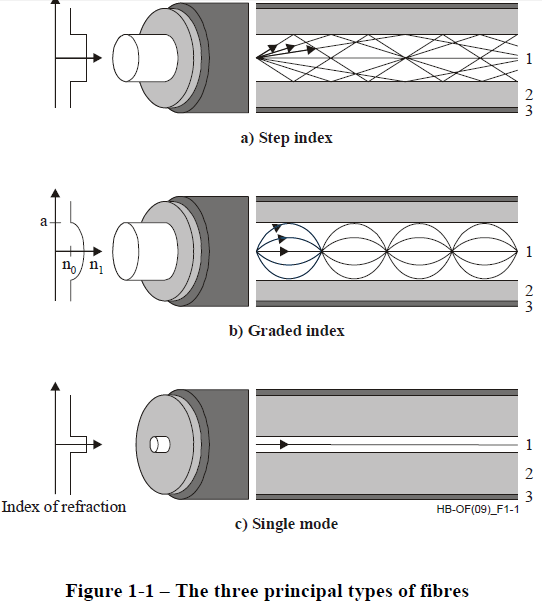 1
2
3
a) Step index

a
$n_0$ $n_1$
1
2
3
b) Graded index

1
2
3
Index of refraction
HB-OF(09)_F1-1
c) Single mode

Figure 1-1 – The three principal types of fibres