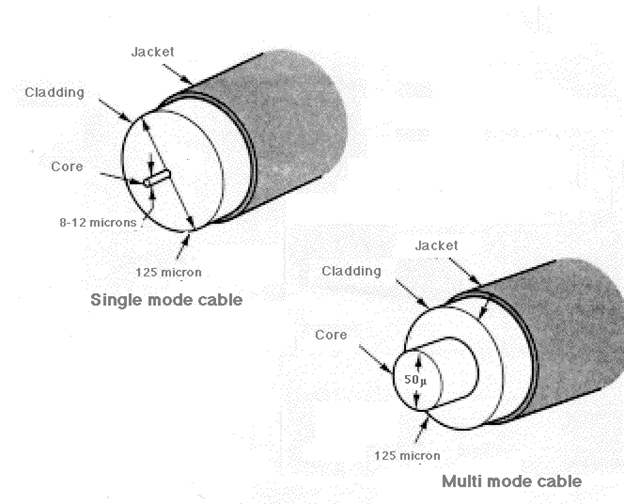 Jacket

Cladding

Core

8-12 microns

125 micron

Single mode cable

Jacket

Cladding

Core

$50\mu$

125 micron

Multi mode cable