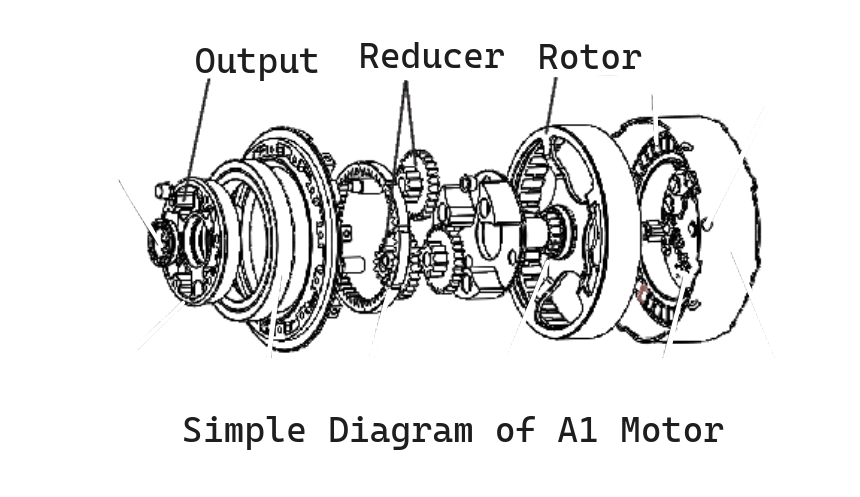 Output Reducer Rotor

Simple Diagram of A1 Motor