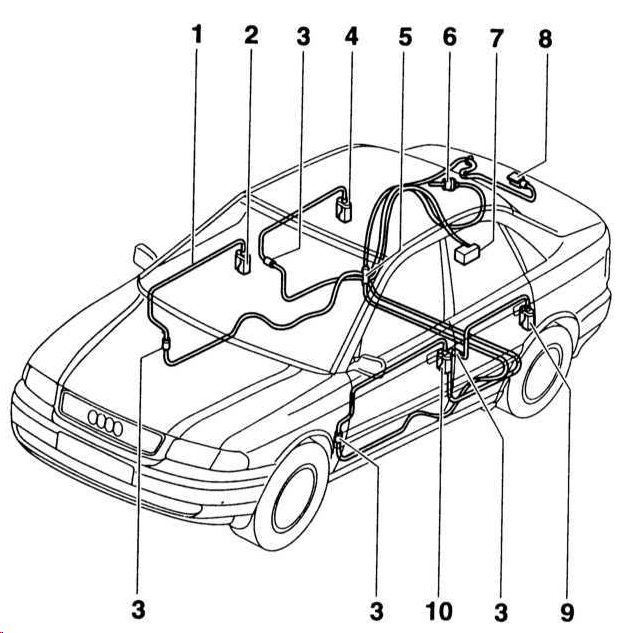 1 2 3 4 5 6 7 8

3 3 10 3 9