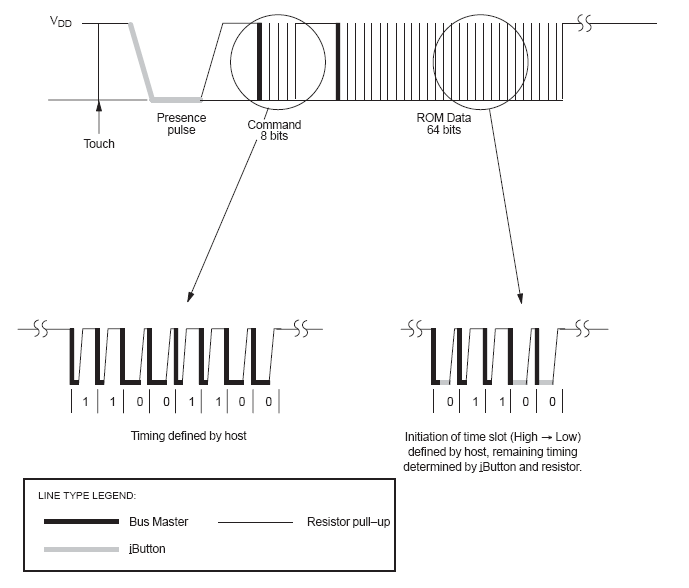 $V_{DD}$

Touch

Presence pulse

Command 8 bits

ROM Data 64 bits

1 1 0 0 1 1 0 0

Timing defined by host

0 1 1 0 0

Initiation of time slot (High → Low) defined by host, remaining timing determined by iButton and resistor.

LINE TYPE LEGEND:

Bus Master

Resistor pull–up

iButton