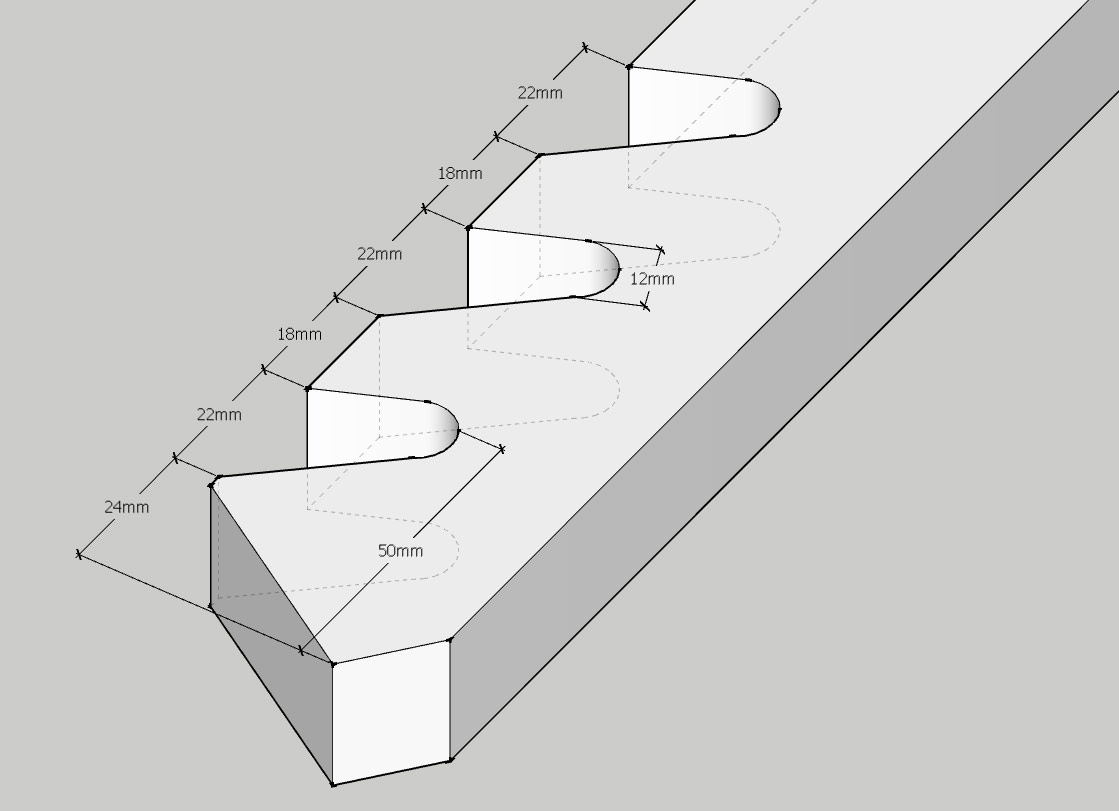 22mm
18mm
22mm
12mm
18mm
22mm
24mm
50mm