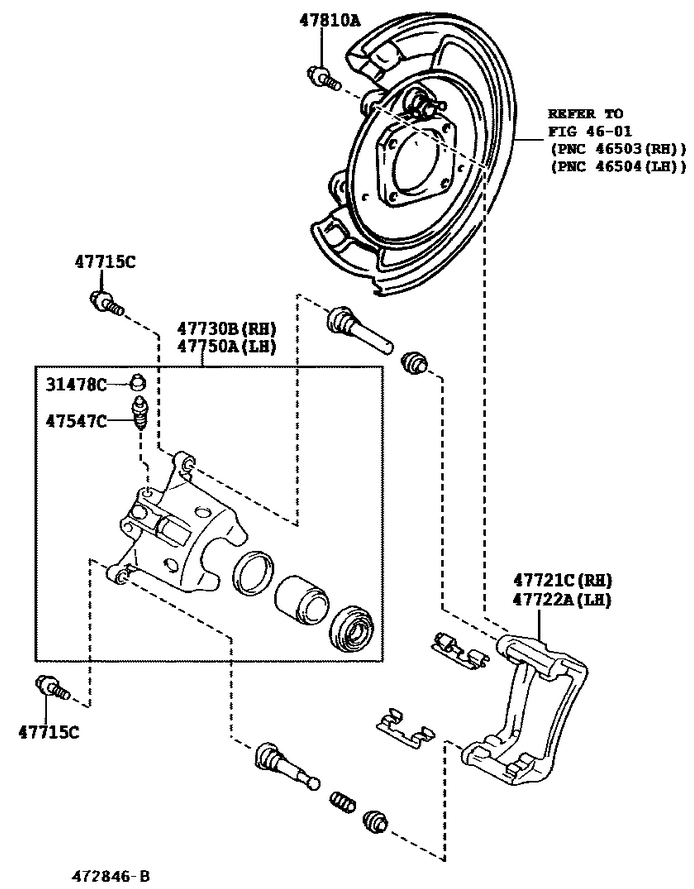 47810A

REFER TO
FIG 46-01
(PNC 46503(RH))
(PNC 46504(LH))

47715C

47730B(RH)
47750A(LH)

31478C

47547C

47721C(RH)
47722A(LH)

47715C

472846-B