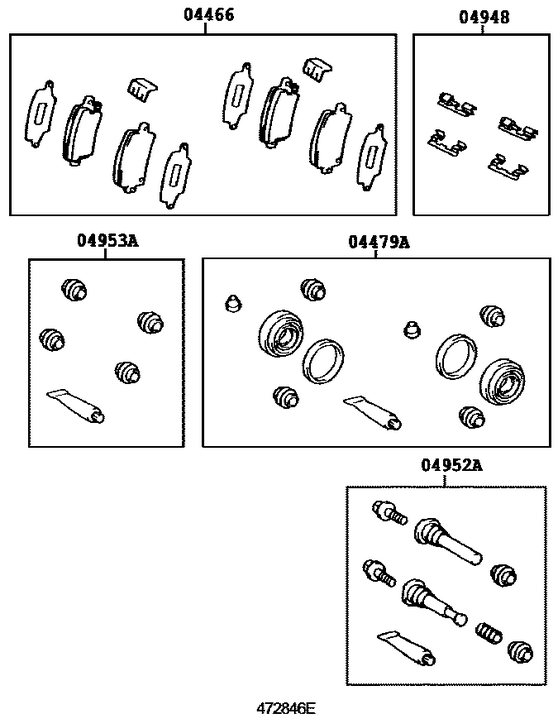 04466

04948

04953A

04479A

04952A

472846E