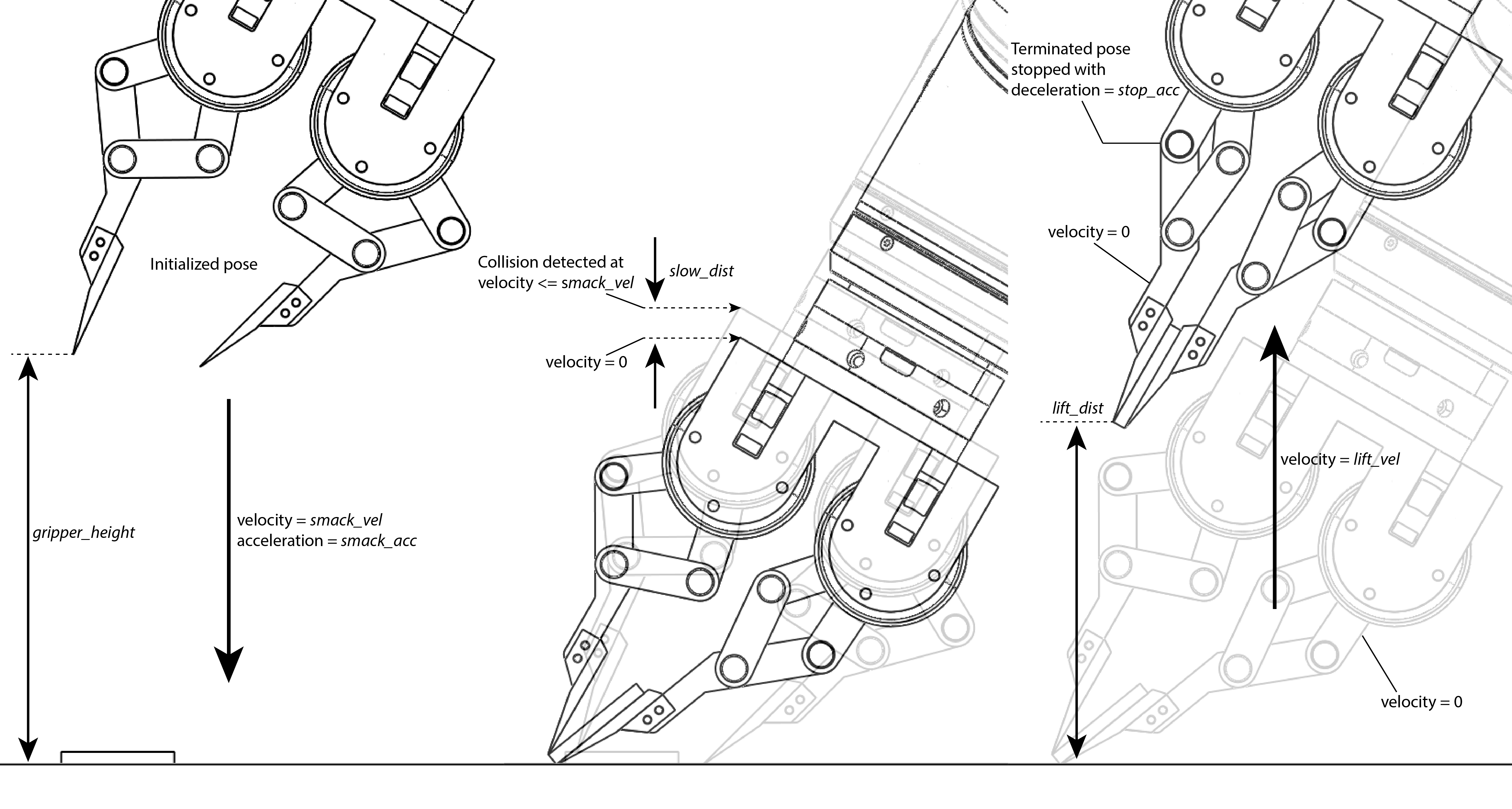 Initialized pose

gripper_height

velocity = smack_vel
acceleration = smack_acc

Collision detected at velocity <= smack_vel

slow_dist

velocity = 0

Terminated pose stopped with deceleration = stop_acc

velocity = 0

lift_dist

velocity = lift_vel

velocity = 0