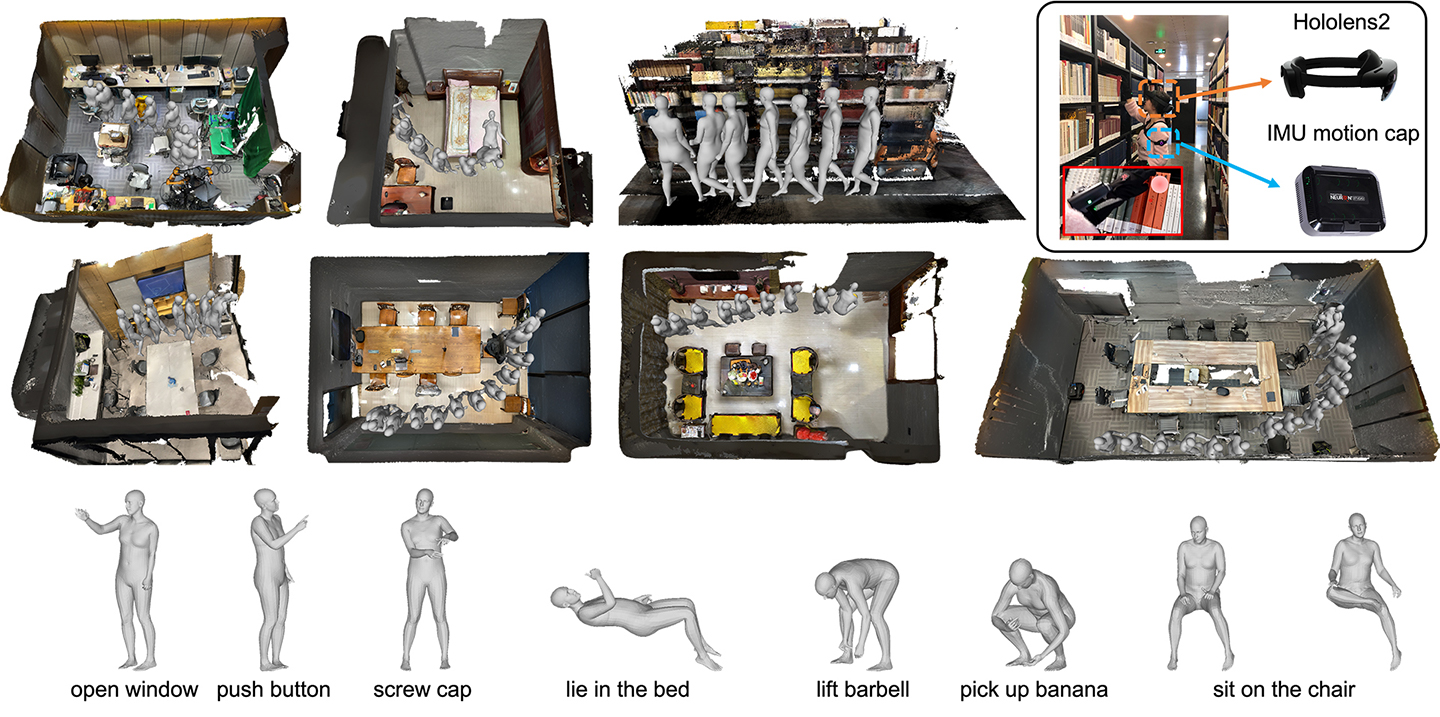 Hololens2

IMU motion cap

NEURON

open window push button screw cap lie in the bed lift barbell pick up banana sit on the chair