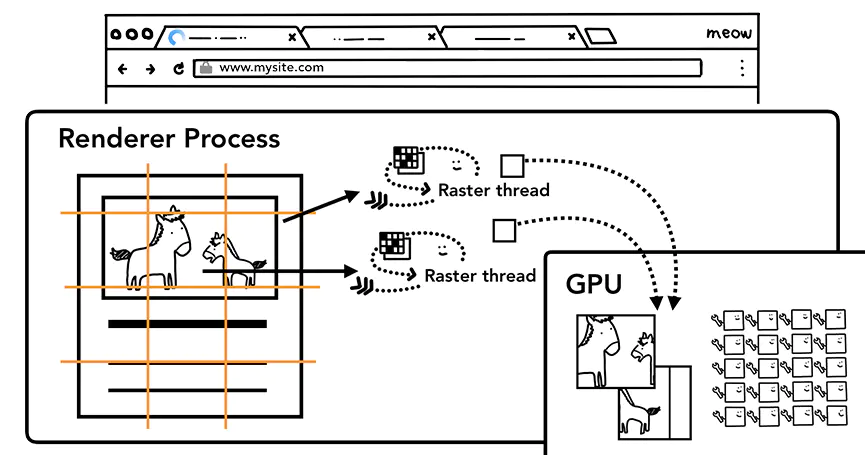 meow

www.mysite.com

Renderer Process

Raster thread

Raster thread

GPU