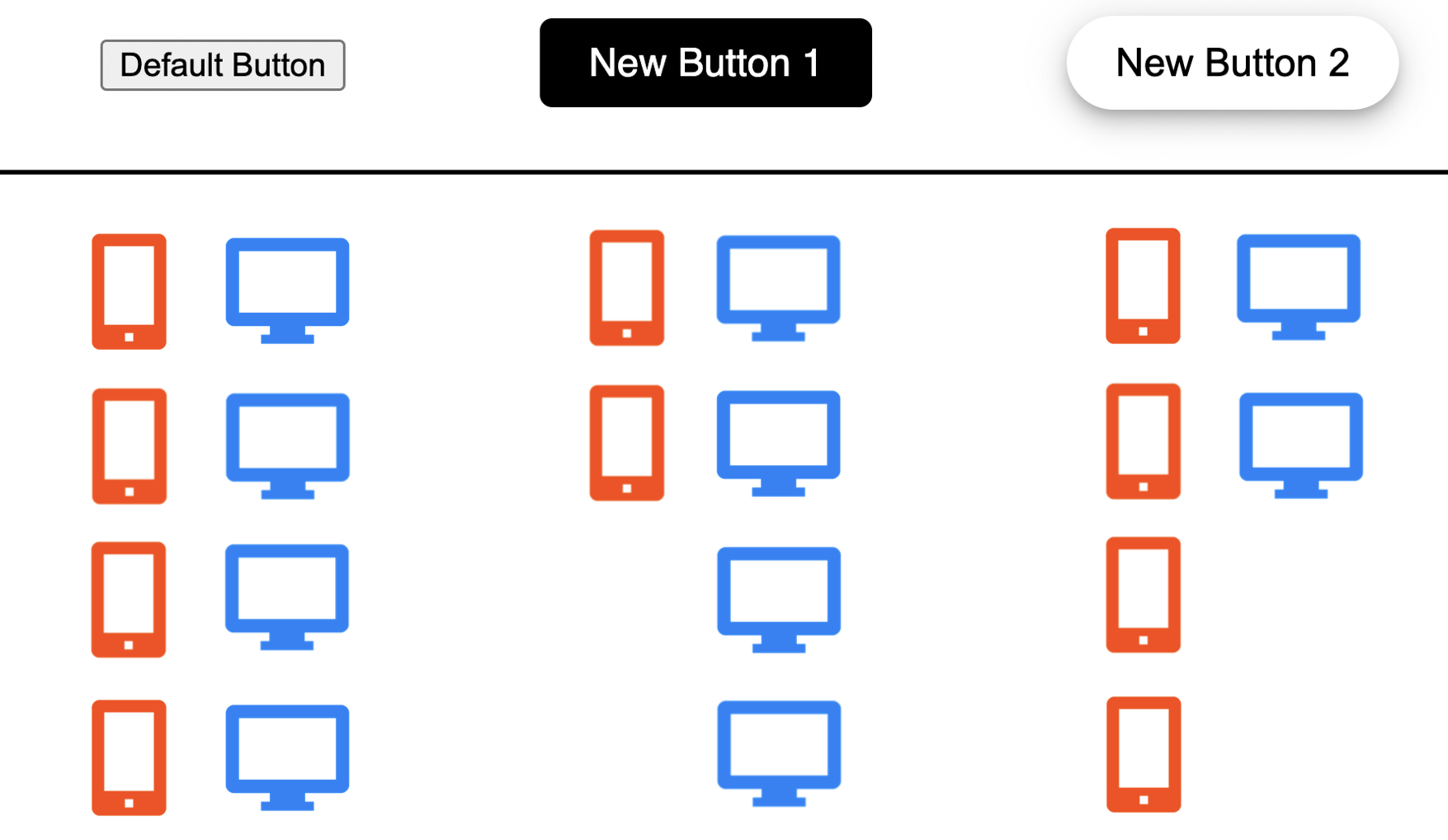 Default Button

New Button 1

New Button 2