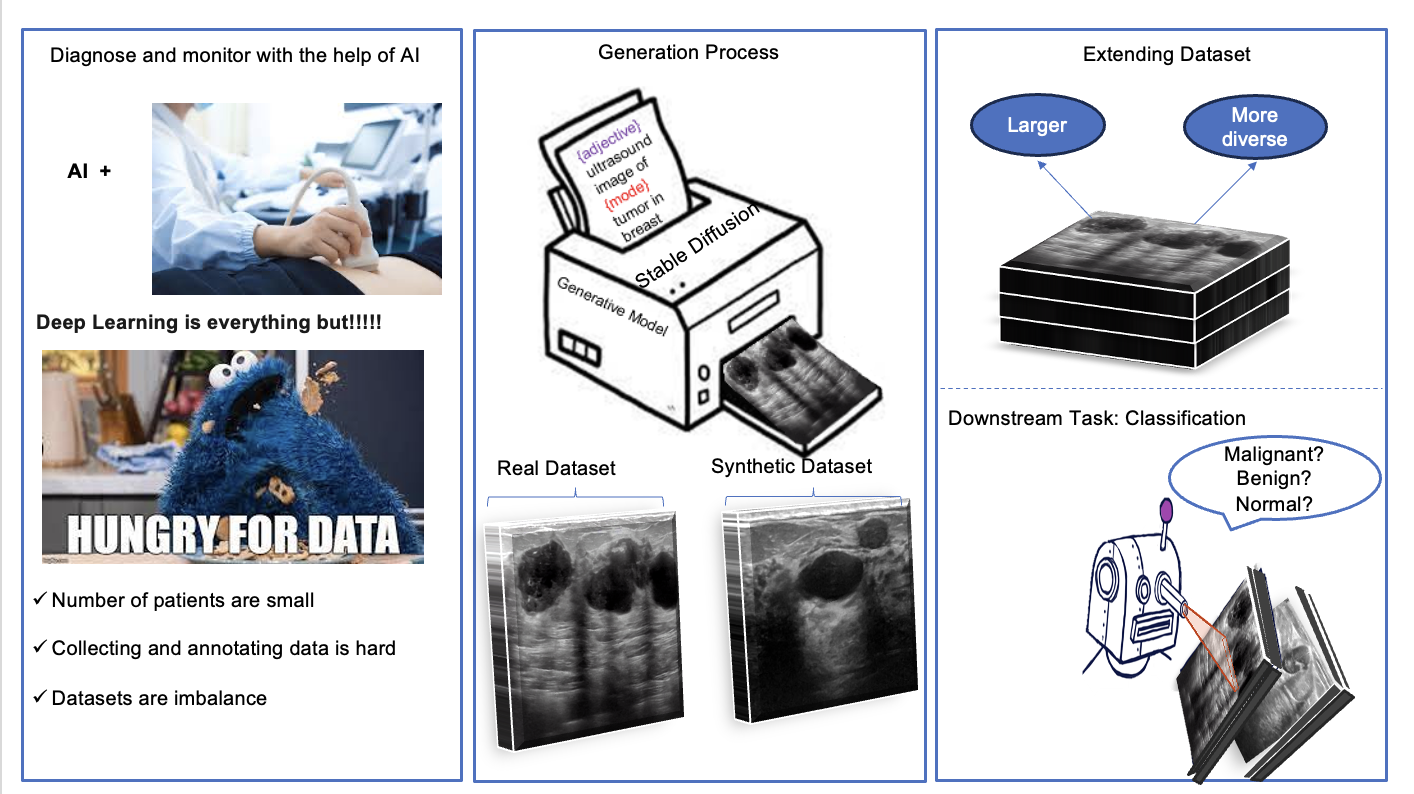 Diagnose and monitor with the help of AI

AI +

Deep Learning is everything but!!!!!

HUNGRY FOR DATA

✓ Number of patients are small

✓ Collecting and annotating data is hard

✓ Datasets are imbalance

Generation Process

{adjective} ultrasound image of {mode} tumor in breast

Stable Diffusion

Generative Model

Real Dataset

Synthetic Dataset

Extending Dataset

Larger

More diverse

Downstream Task: Classification

Malignant? Benign? Normal?