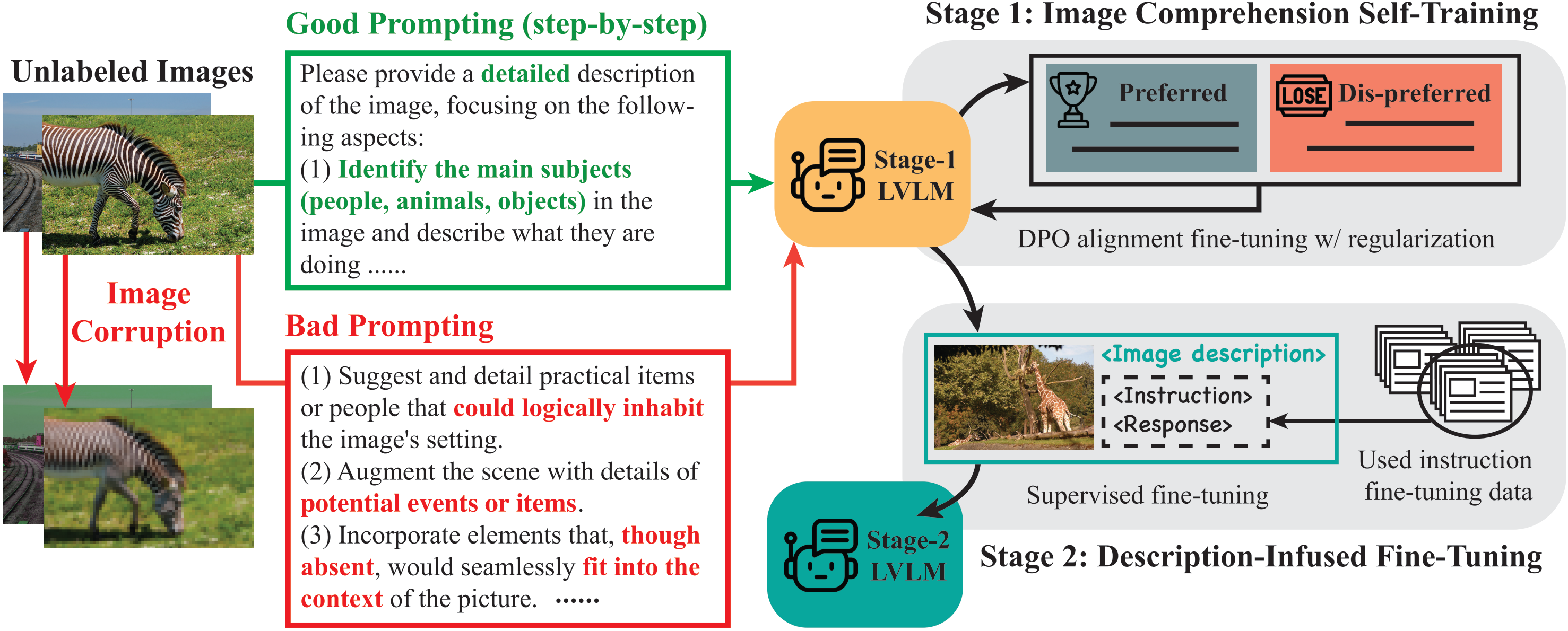 Unlabeled Images

Image Corruption

Good Prompting (step-by-step)

Please provide a detailed description of the image, focusing on the following aspects:
(1) Identify the main subjects (people, animals, objects) in the image and describe what they are doing ......

Bad Prompting

(1) Suggest and detail practical items or people that could logically inhabit the image's setting.
(2) Augment the scene with details of potential events or items.
(3) Incorporate elements that, though absent, would seamlessly fit into the context of the picture. ......

Stage-1 LVLM

Stage 1: Image Comprehension Self-Training

Preferred

LOSE Dis-preferred

DPO alignment fine-tuning w/ regularization

<Image description>
<Instruction>
<Response>

Supervised fine-tuning

Used instruction fine-tuning data

Stage-2 LVLM

Stage 2: Description-Infused Fine-Tuning